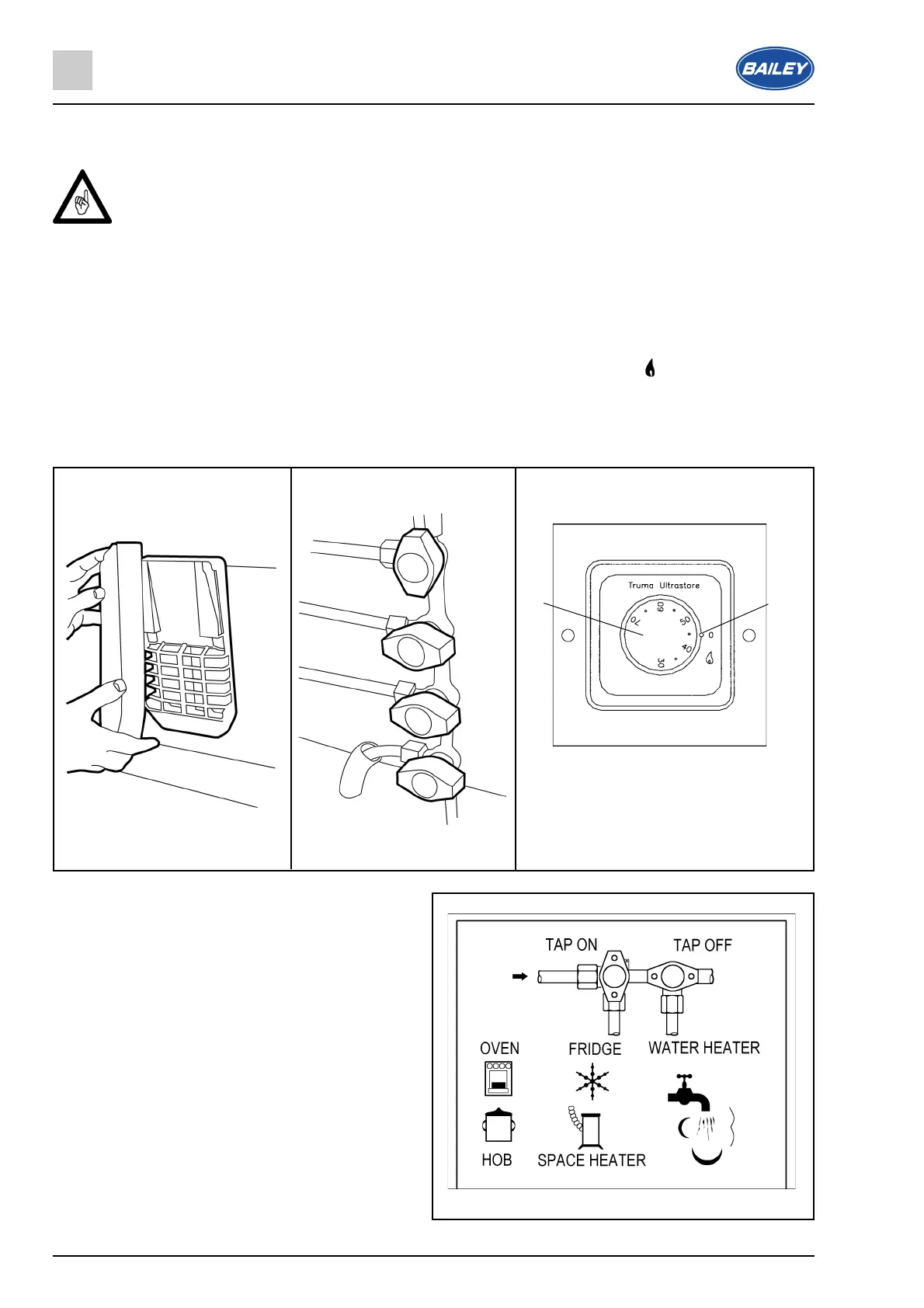 BAILEY

Truma Ultrastore

70
60
50
40
30
0

TAP ON
TAP OFF

OVEN
FRIDGE
WATER HEATER

HOB
SPACE HEATER