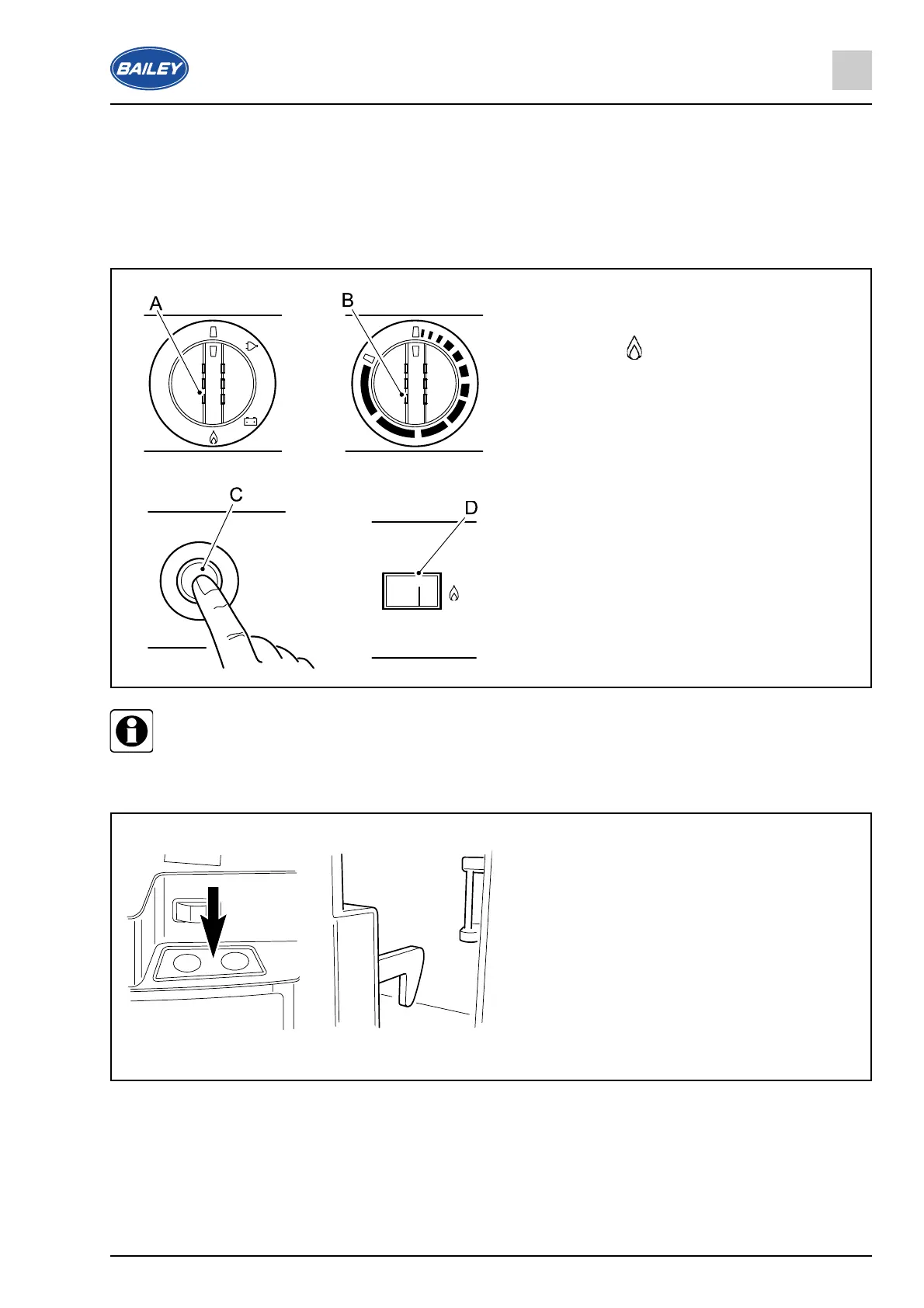 BAILEY

A

B

C

D