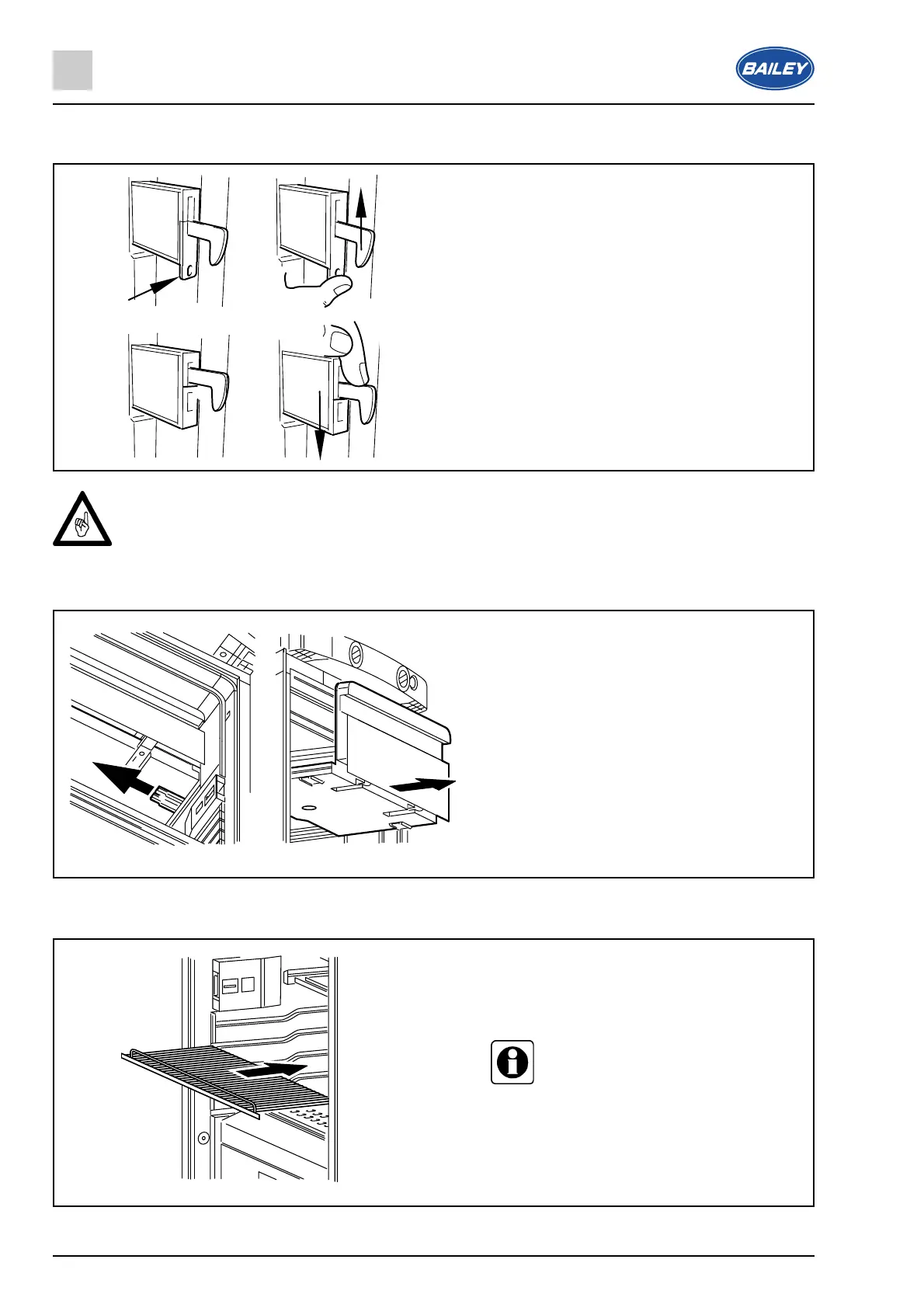 BAILEY