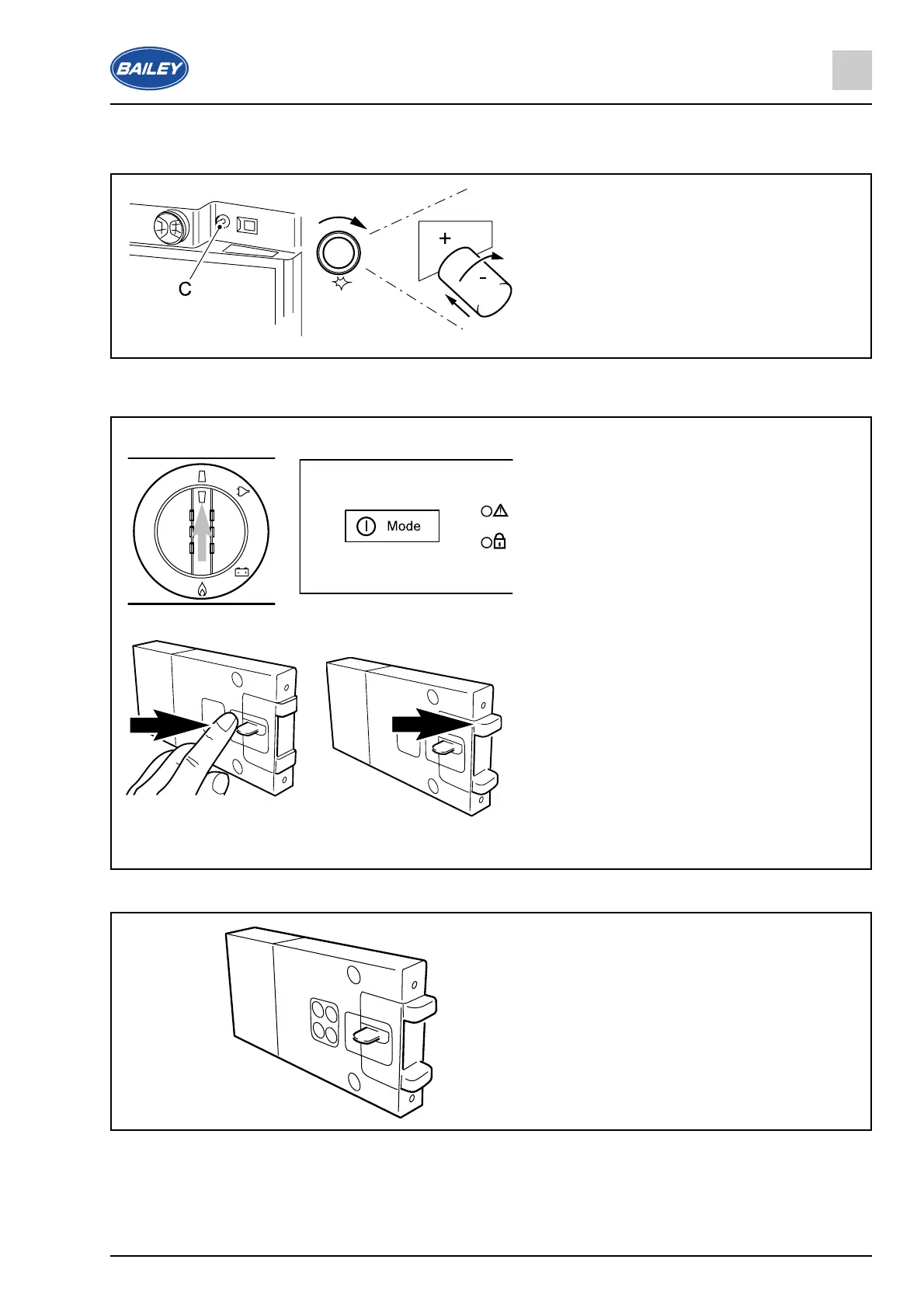 BAILEY

C

+

-

Mode