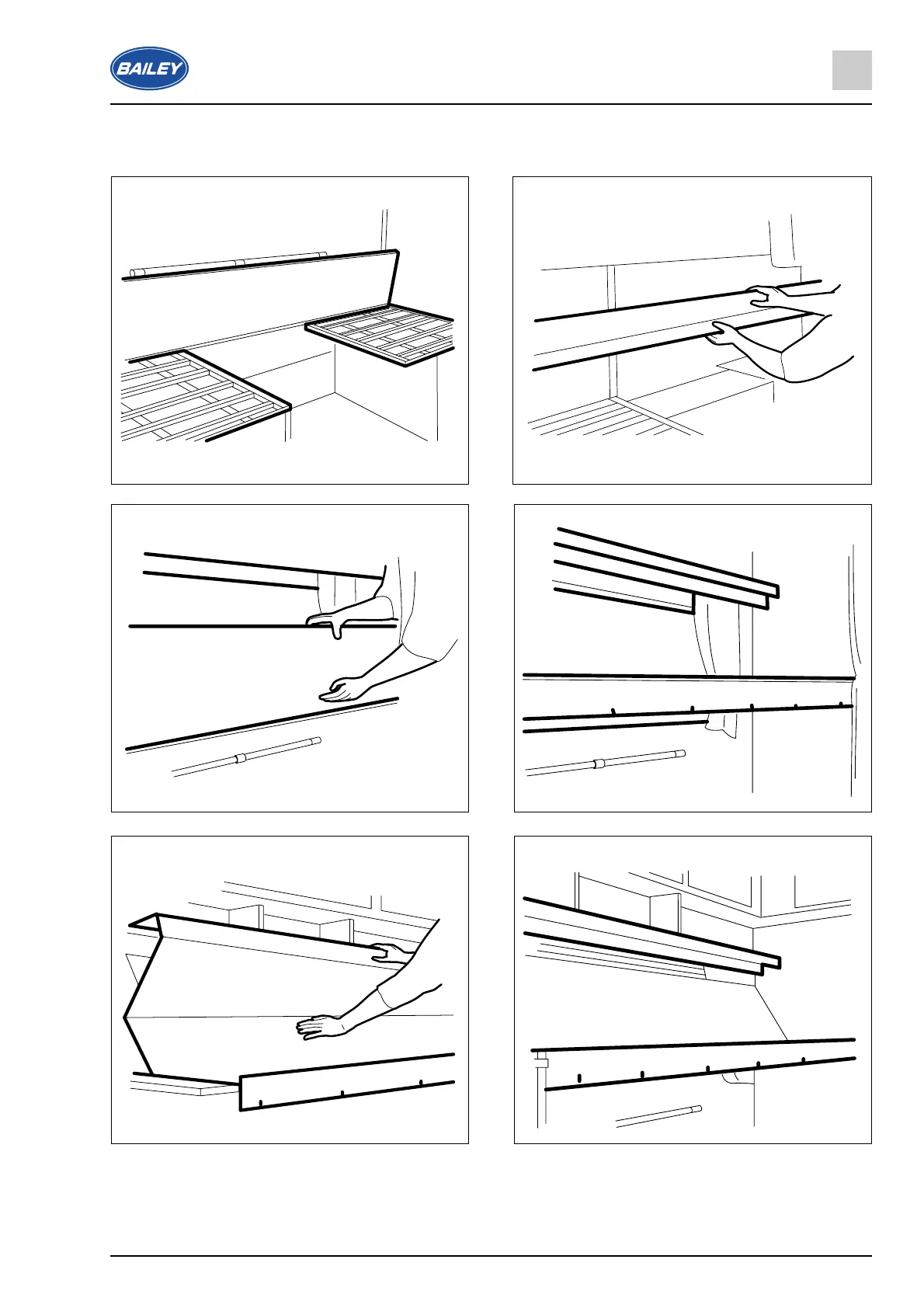 BAILEY