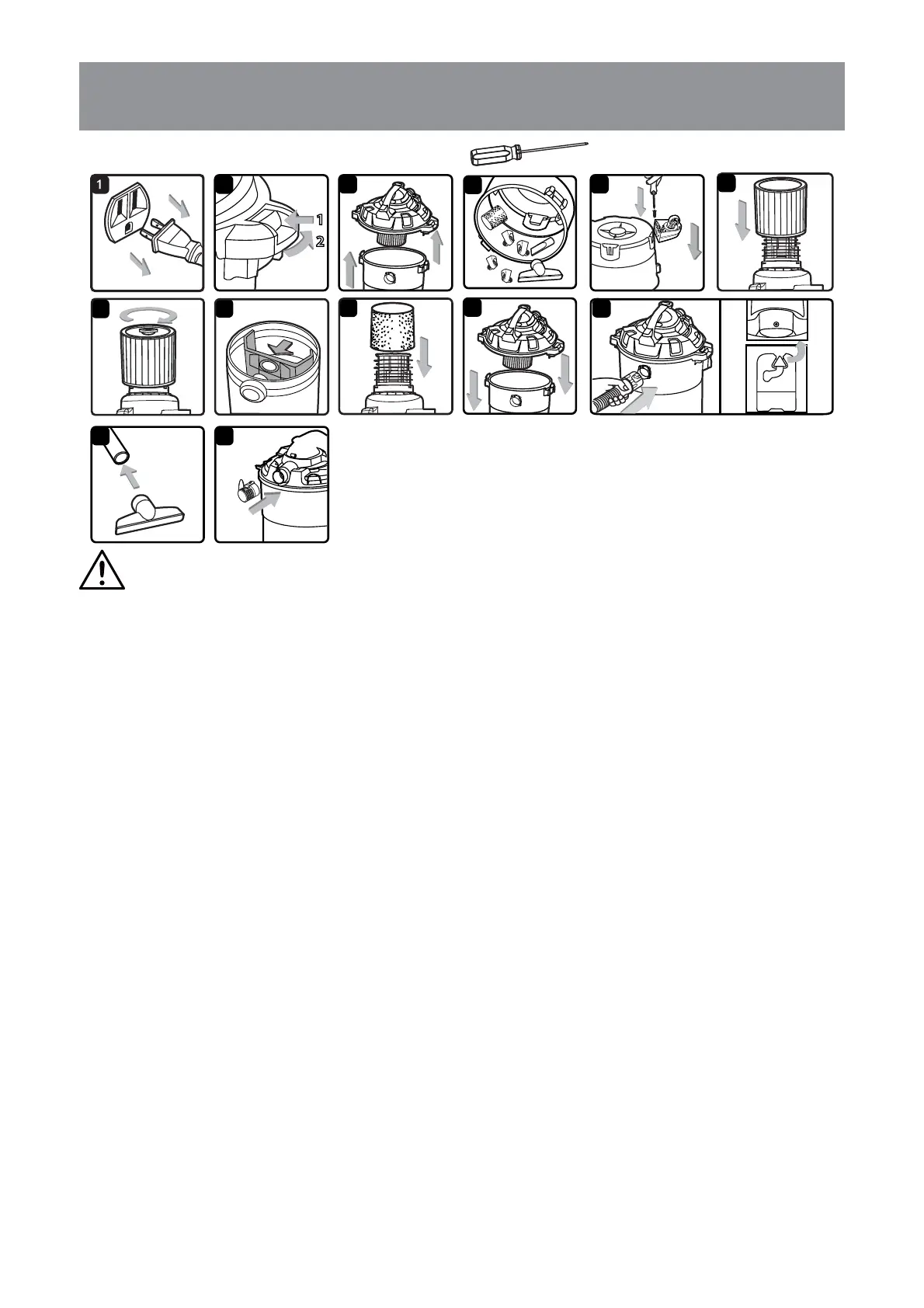 1

1
2