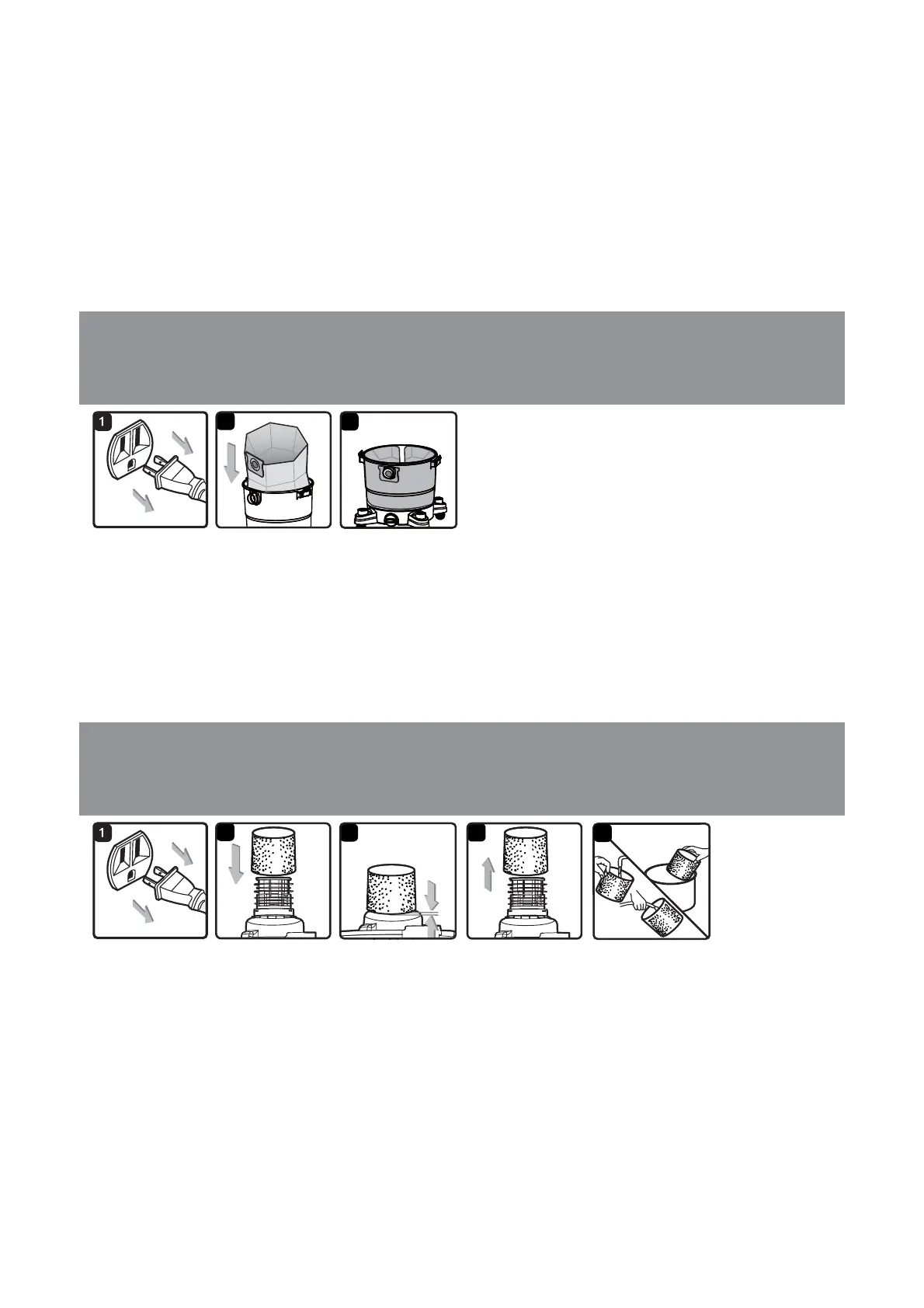 1

1