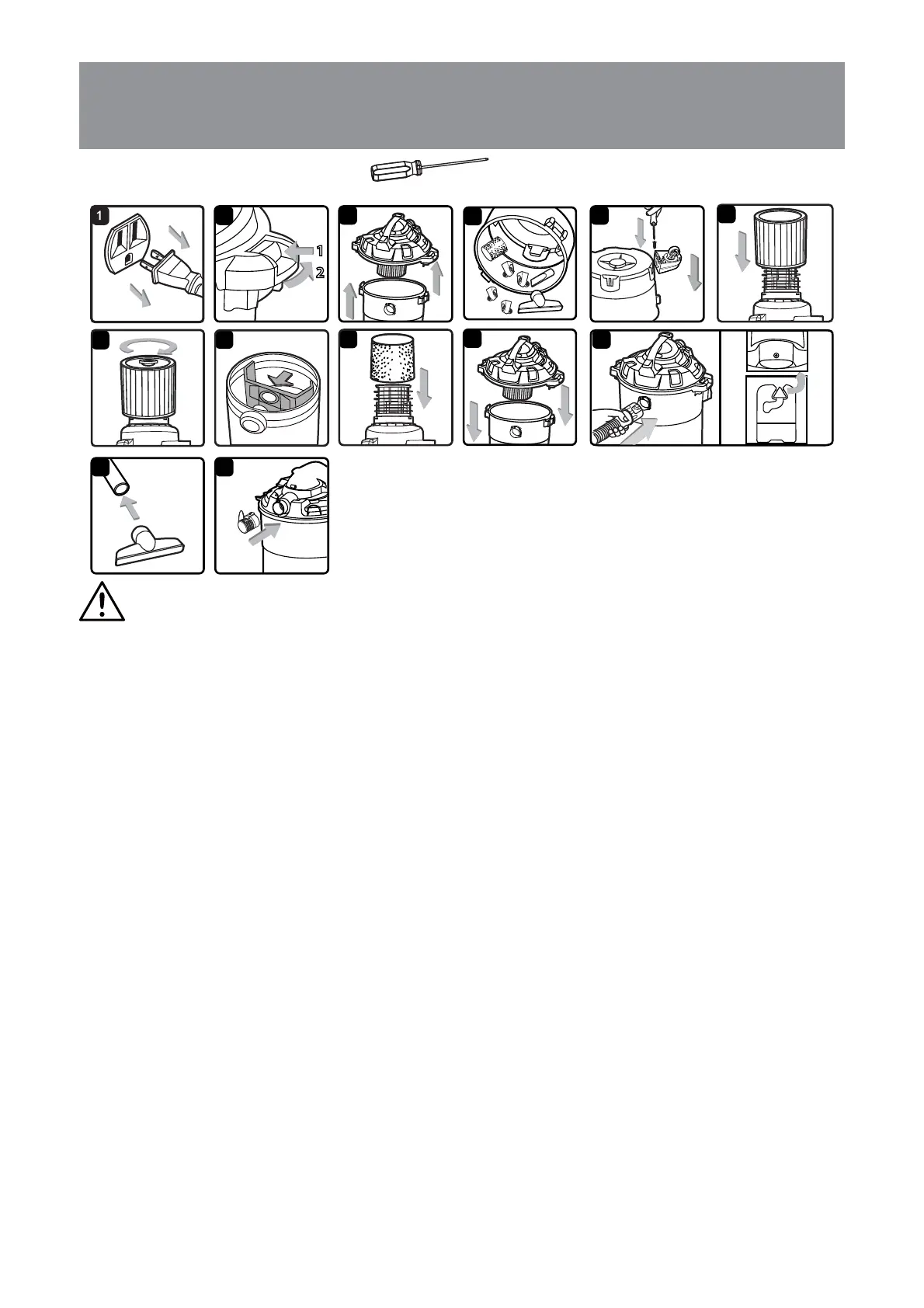 1

1
2