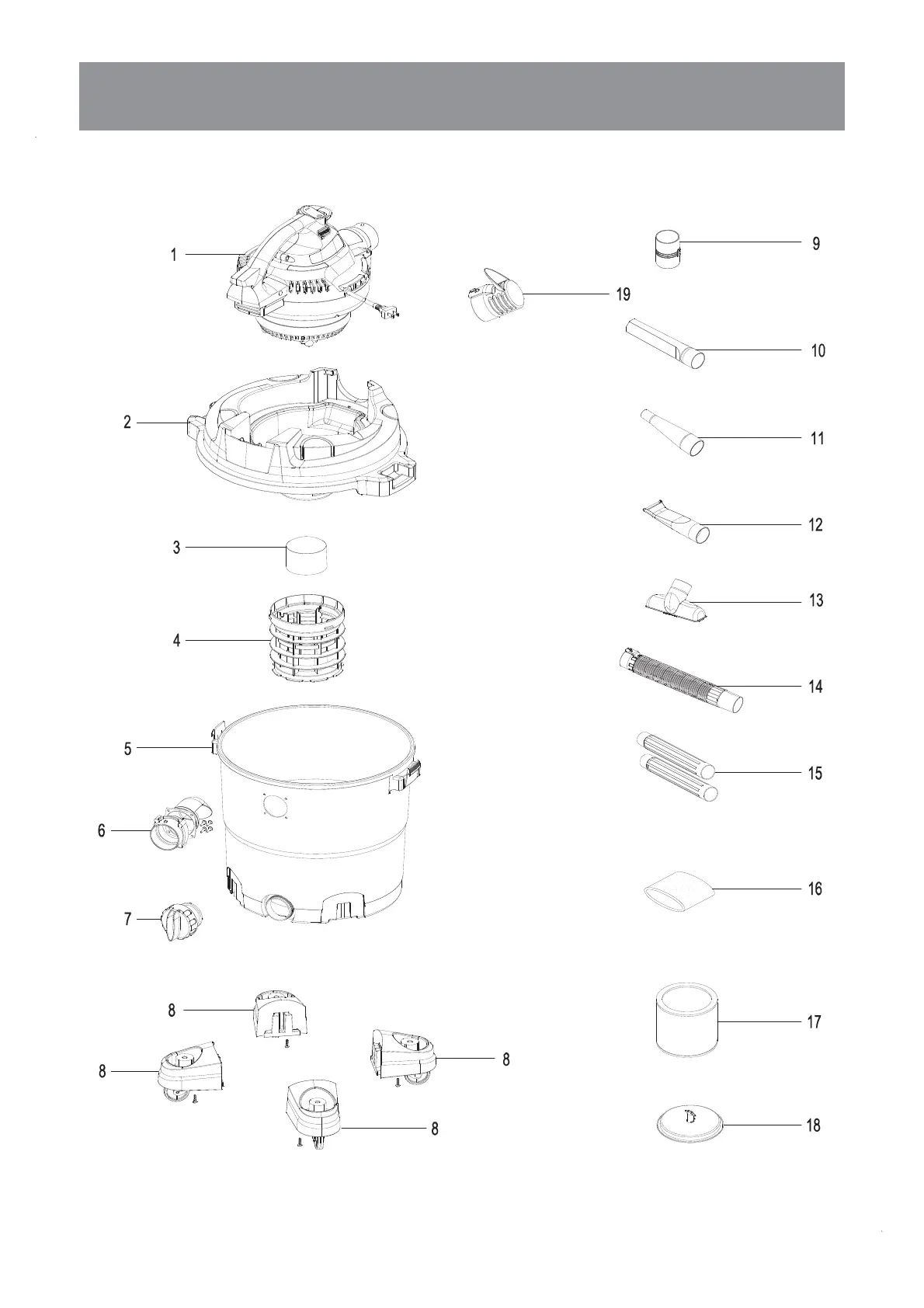 1
2
3
4
5
6
7
8
8
8
8
19
9
10
11
12
13
14
15
16
17
18