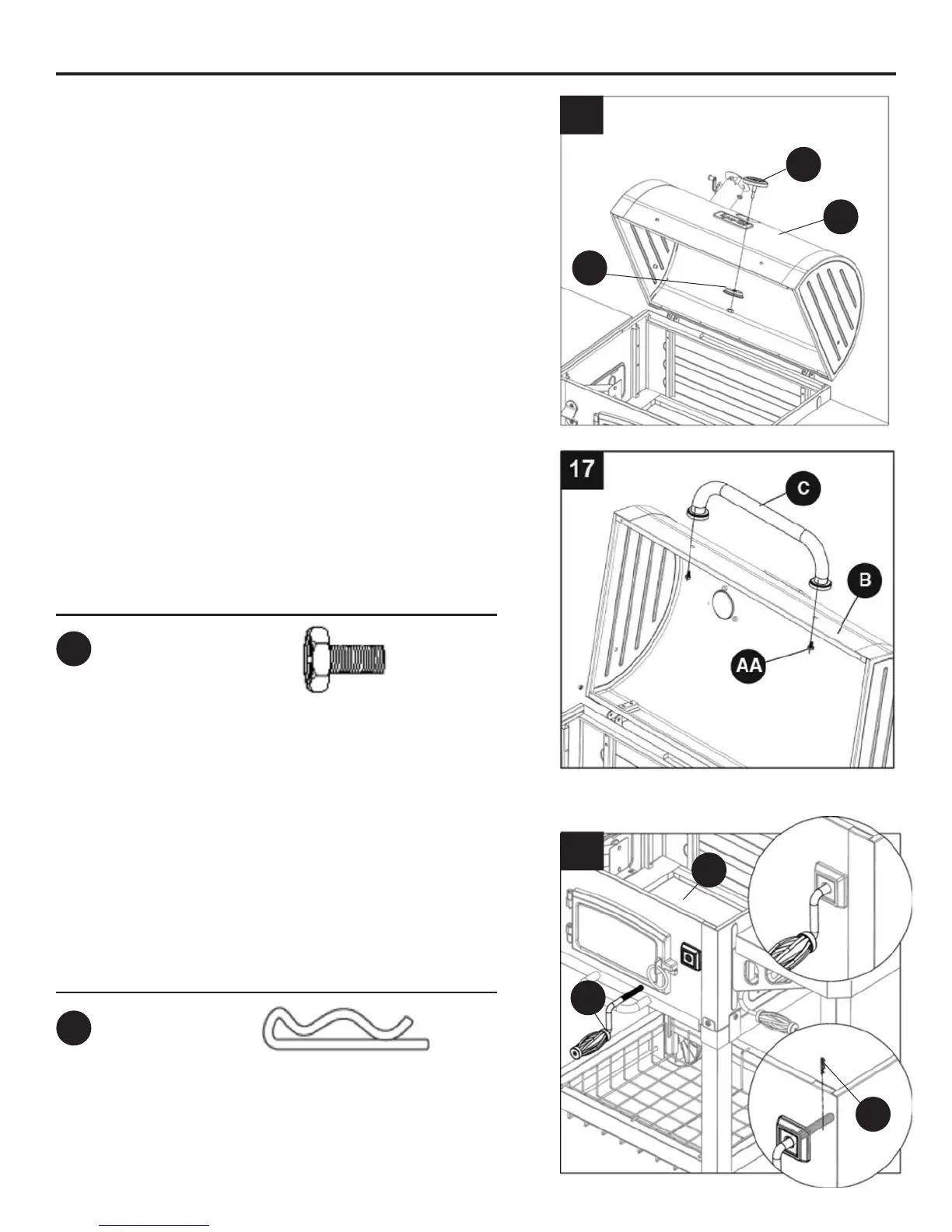 17

C

B

AA