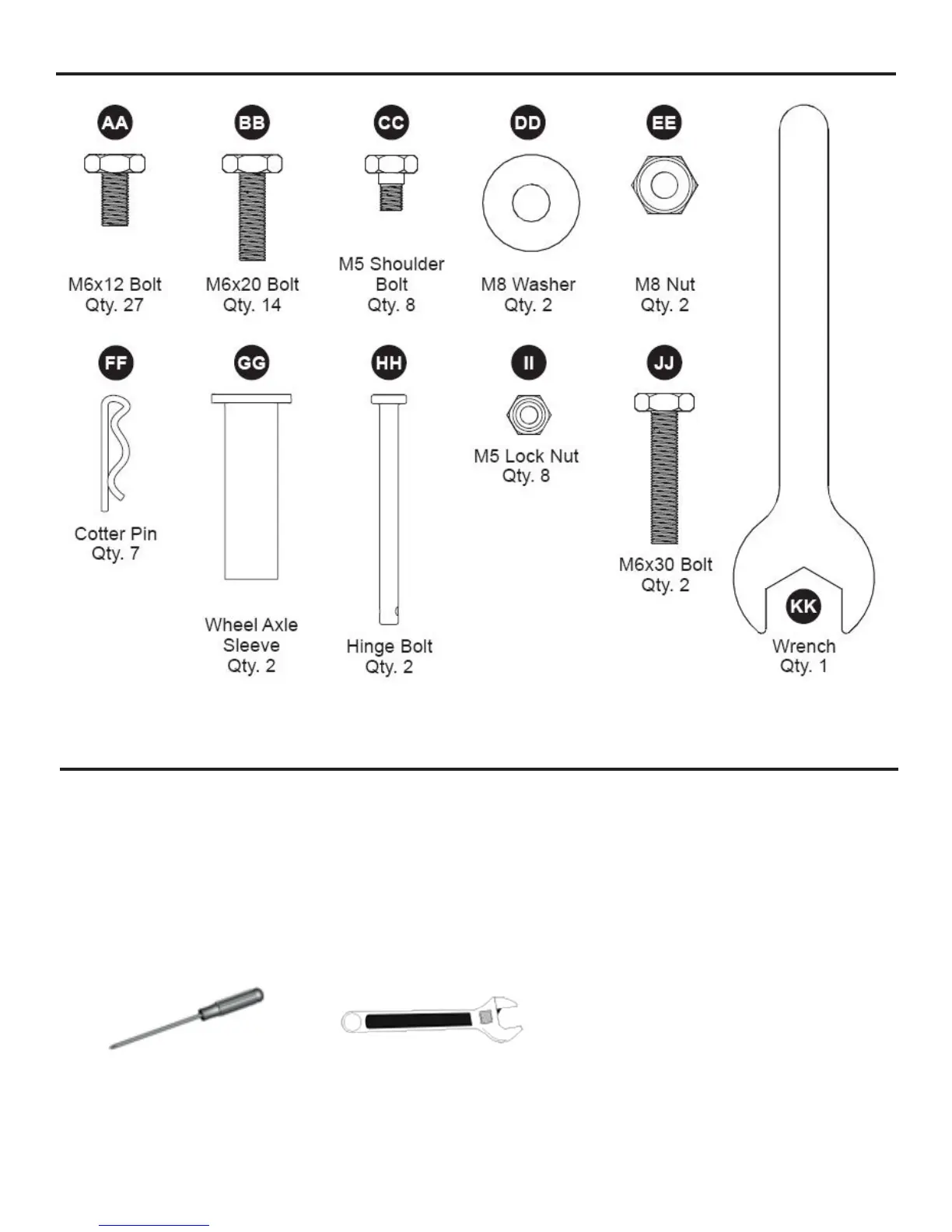 AA
M6x12 Bolt
Qty. 27

BB
M6x20 Bolt
Qty. 14

CC
M5 Shoulder Bolt
Qty. 8

DD
M8 Washer
Qty. 2

EE
M8 Nut
Qty. 2

FF
Cotter Pin
Qty. 7

GG
Wheel Axle Sleeve
Qty. 2

HH
Hinge Bolt
Qty. 2

II
M5 Lock Nut
Qty. 8

JJ
M6x30 Bolt
Qty. 2

KK
Wrench
Qty. 1