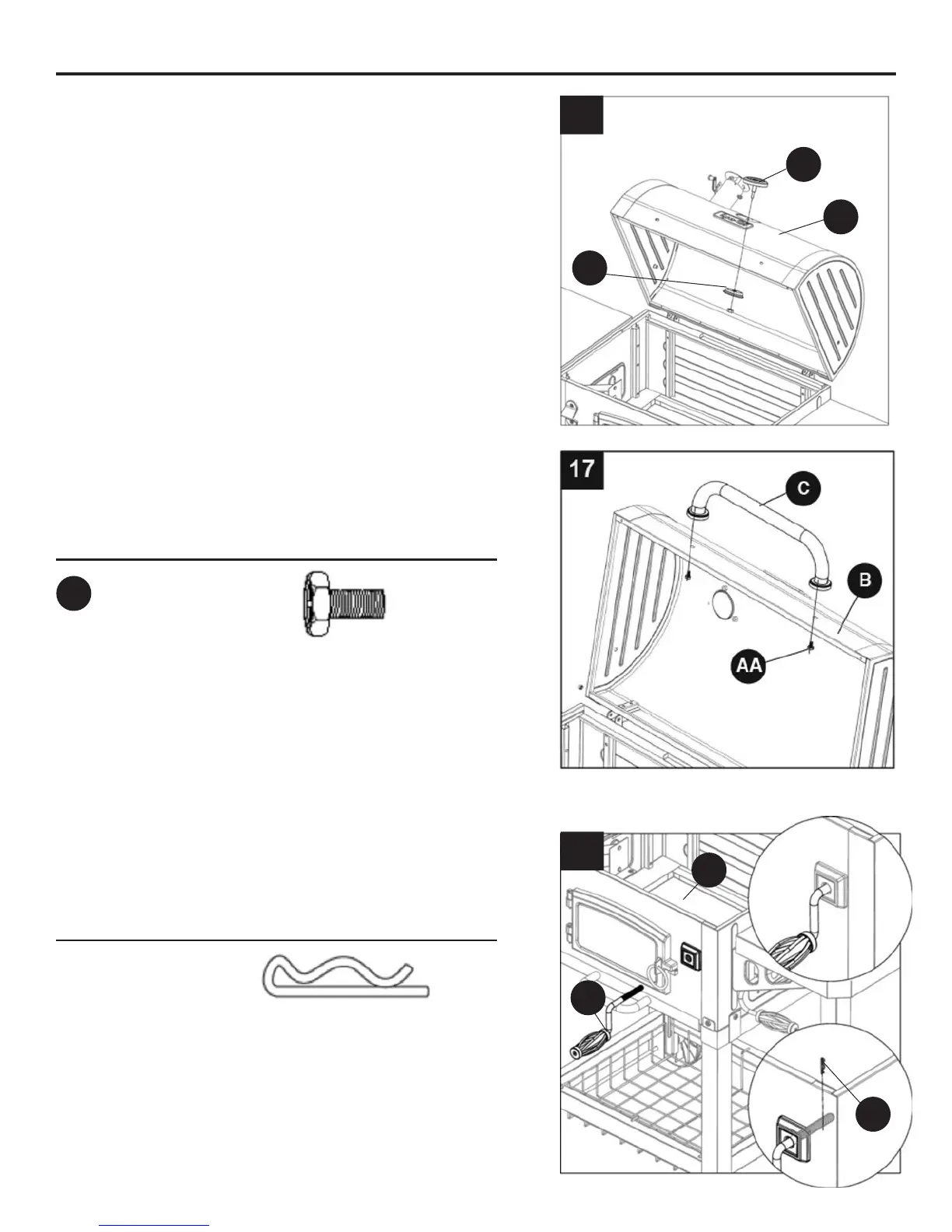 17

C

B

AA