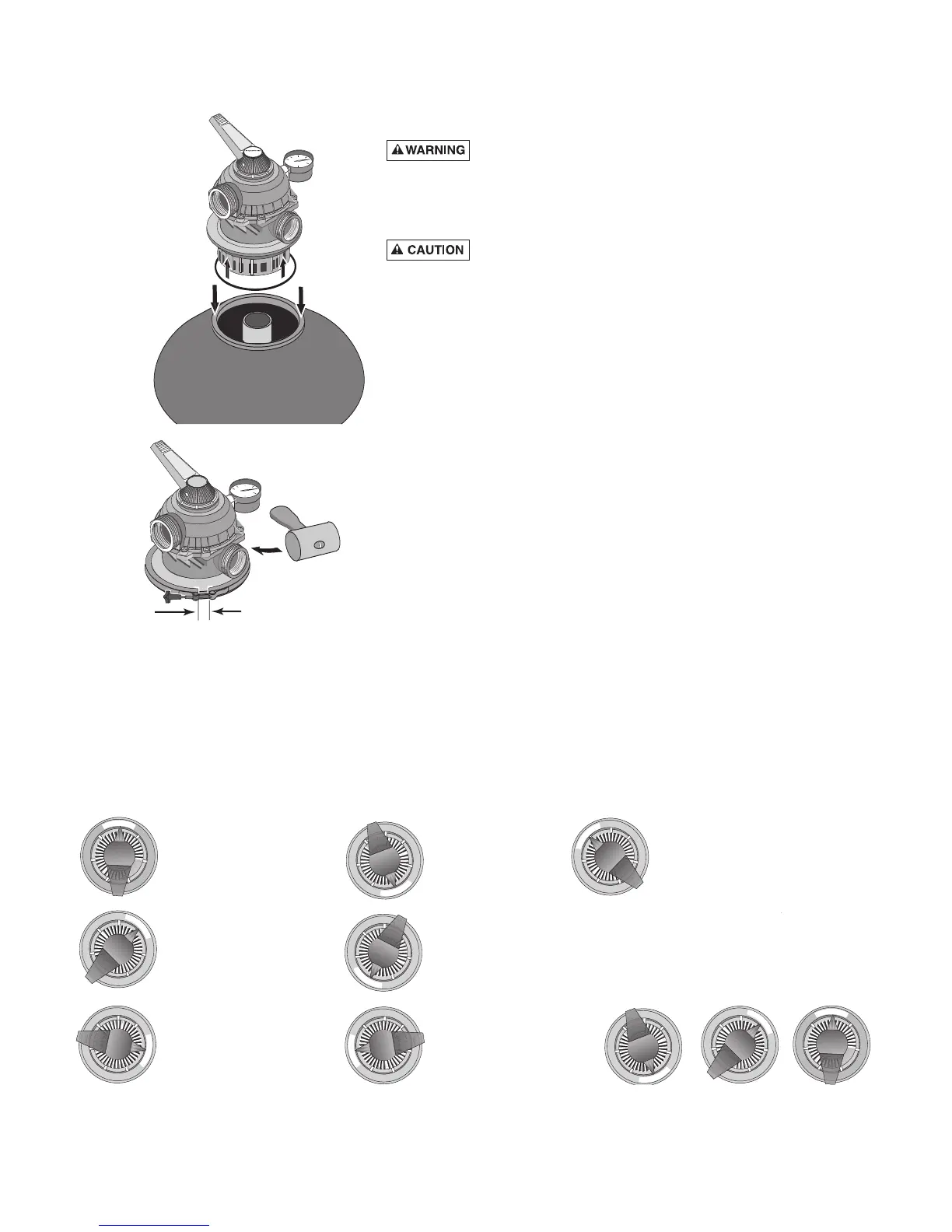 WARNING

CAUTION