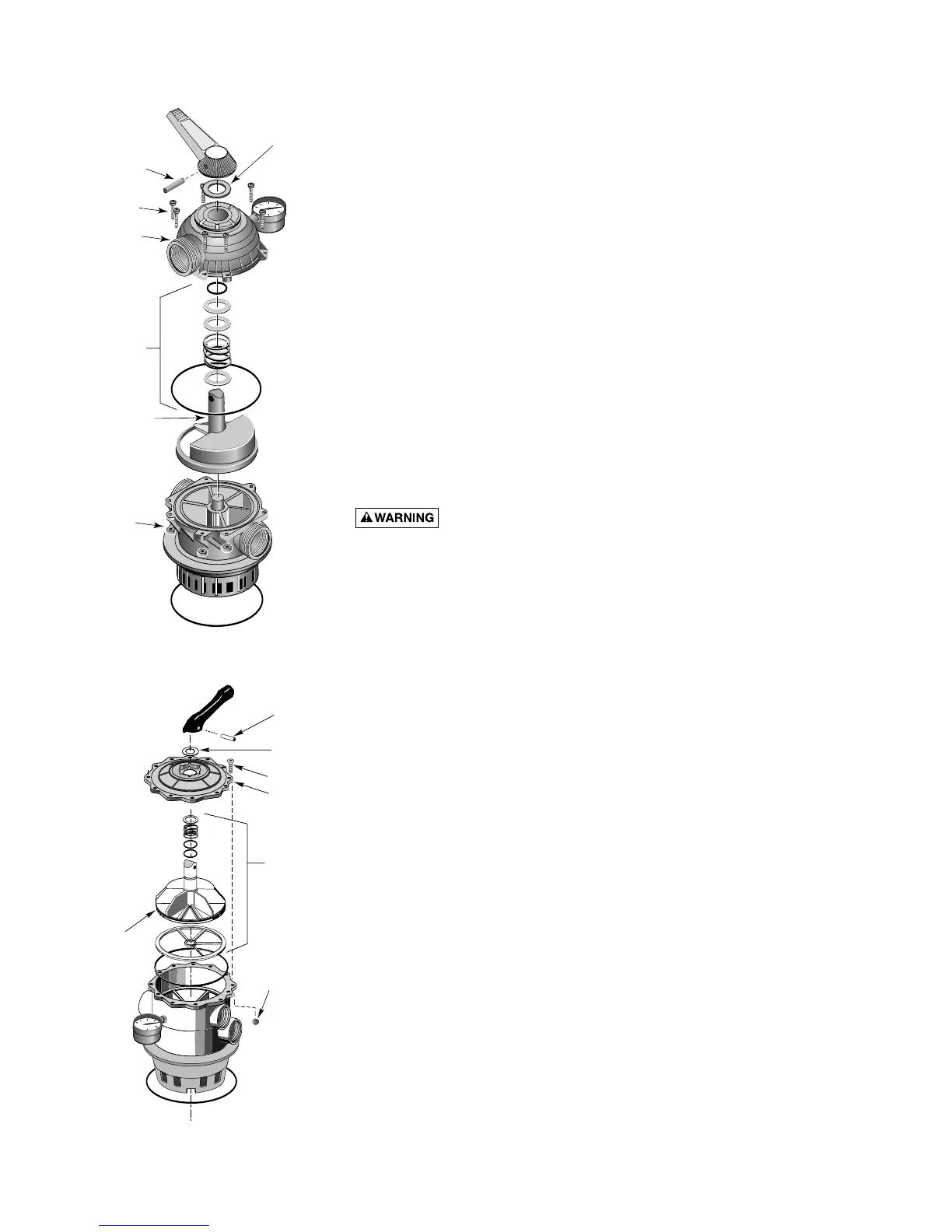 WARNING