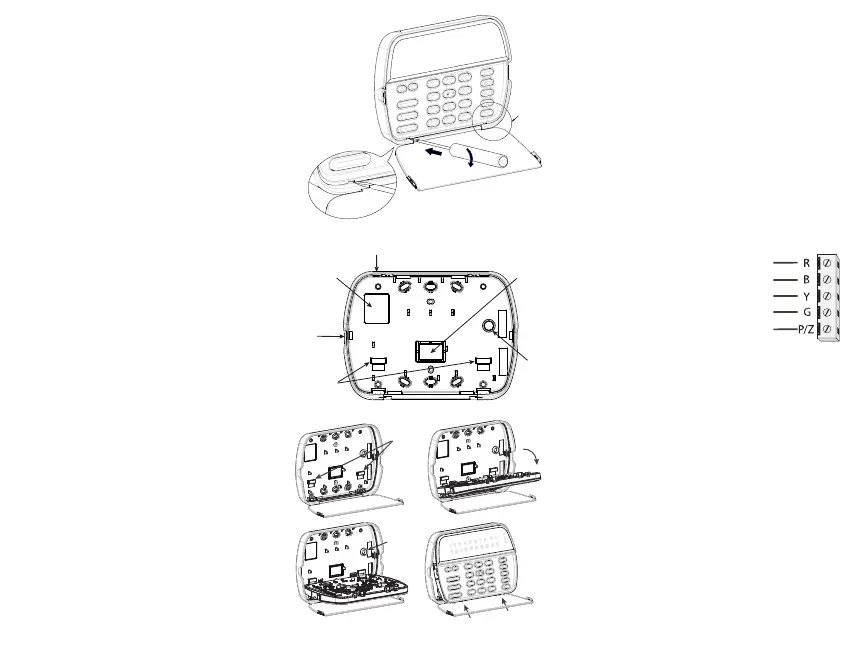 R
B
Y
G
P/Z