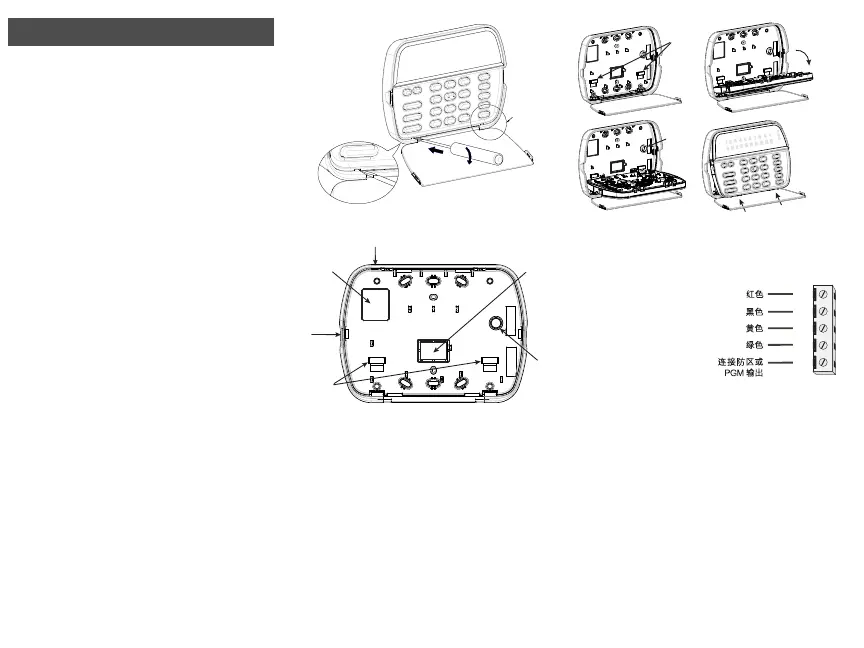 红色
黑色
黄色
绿色
连接防区或
PGM 输出