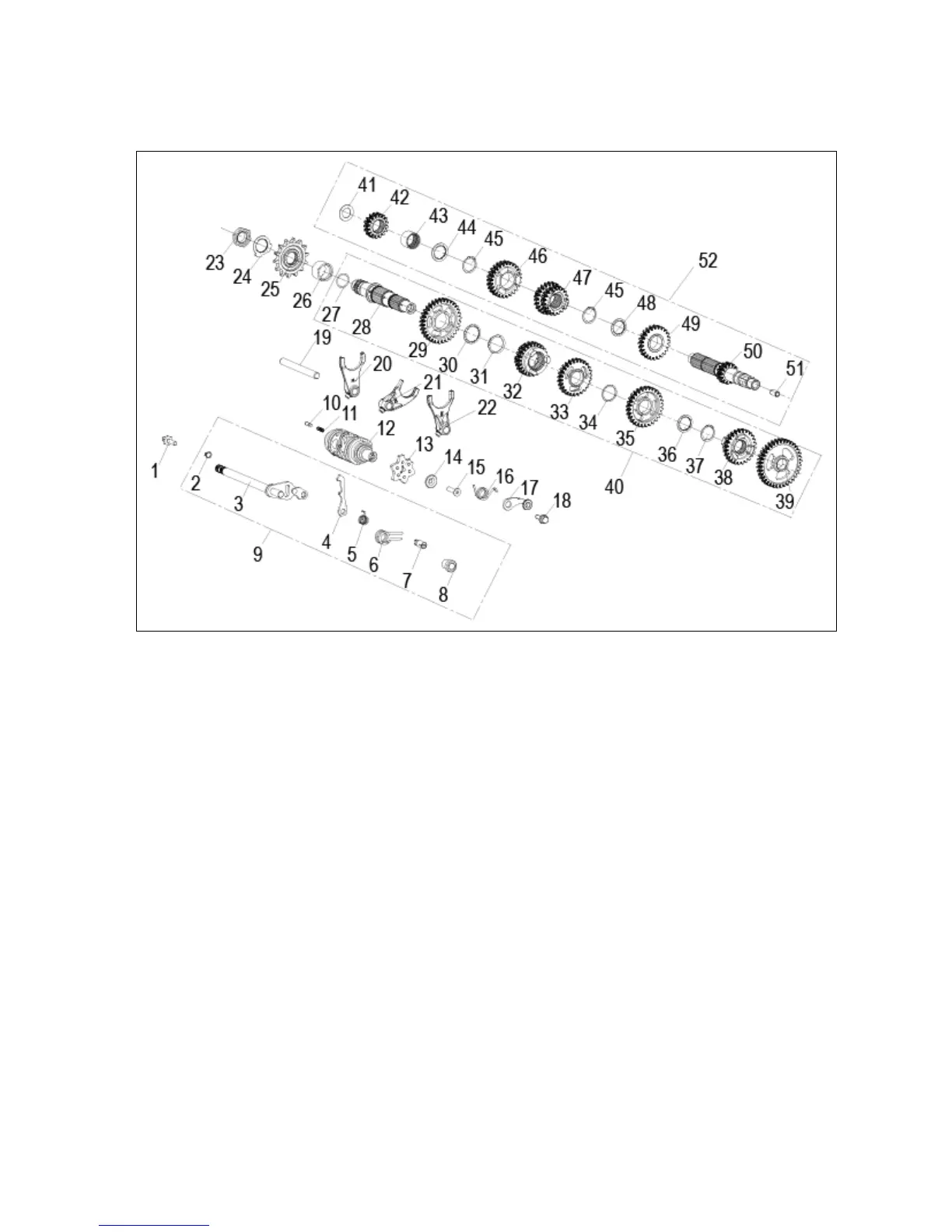 41 42 43 44 45 46 47 45 48 49 50 51 52

23 24 25 26 27 28 29 30 31 32 33 34 35 36 37 38 39 40

19 20 21 22

10 11 12 13 14 15 16 17 18

1 2 3 4 5 6 7 8 9