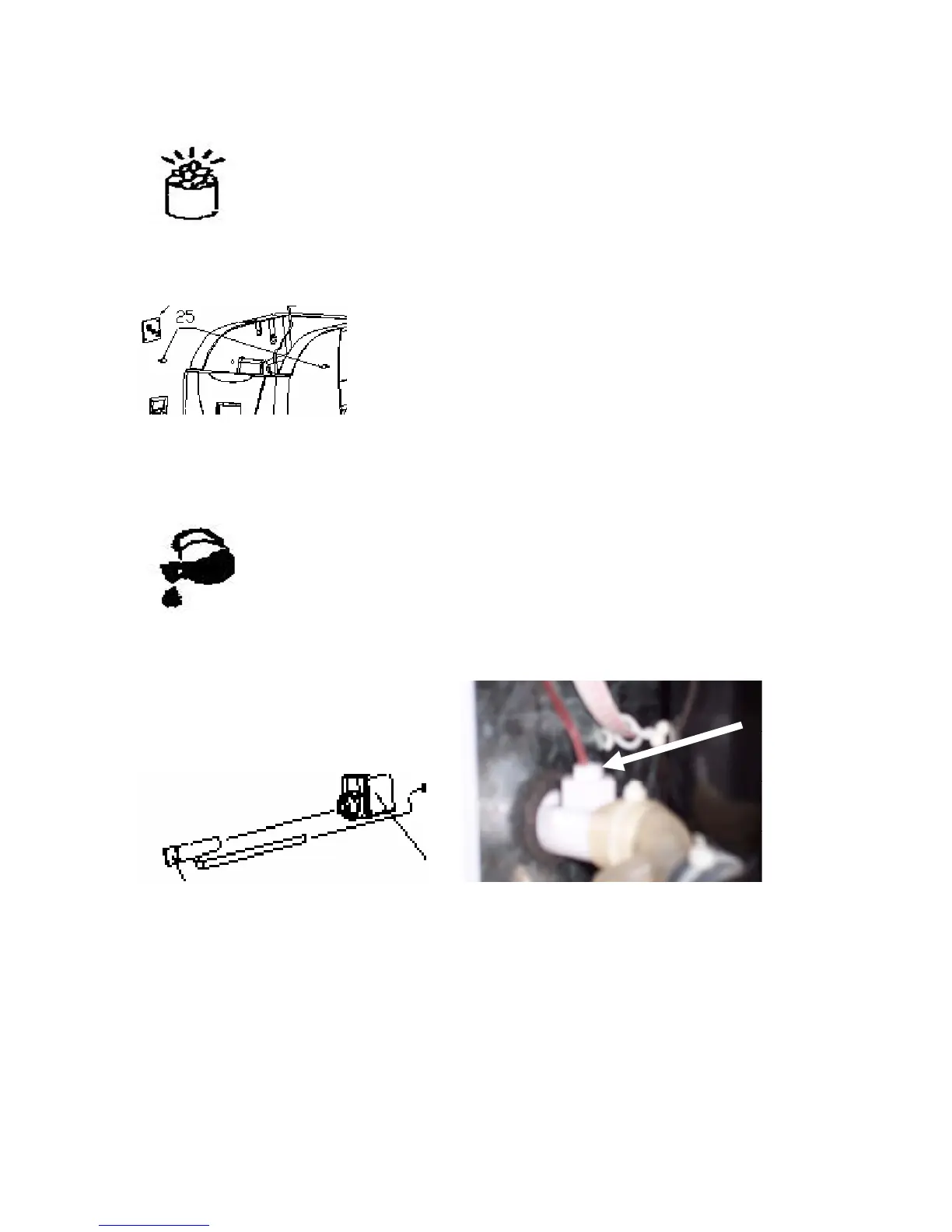 25