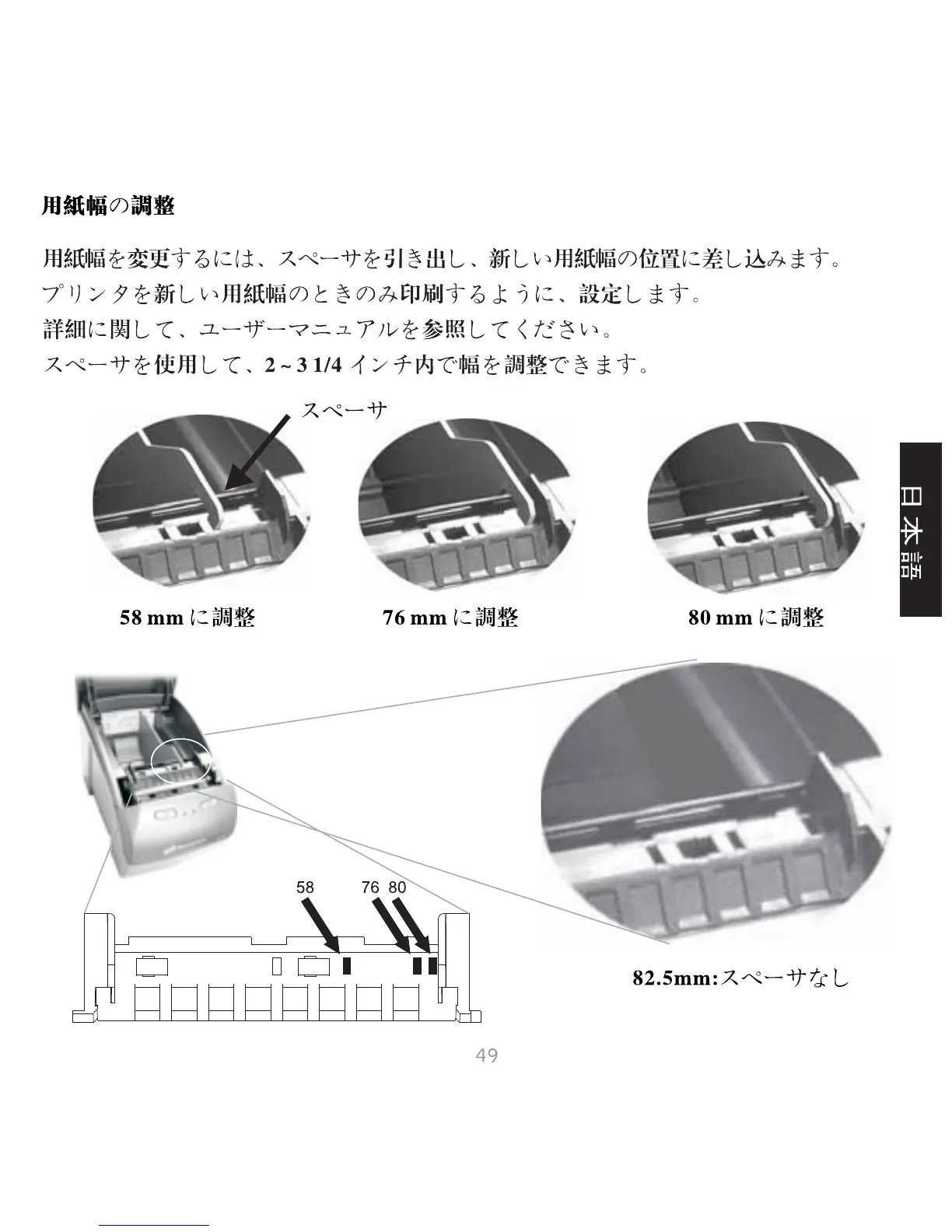 用紙幅の調整

用紙幅を変更するには、スペーサを引き出し、新しい用紙幅の位置に差し込みます。
プリンタを新しい用紙幅のときのみ印刷するように、設定します。
詳細に関して、ユーザーマニュアルを参照してください。
スペーサを使用して、2 ~ 3 1/4 インチ内で幅を調整できます。

スペーサ

日本語

58 mm に調整

76 mm に調整

80 mm に調整

58

76

80

82.5mm:スペーサなし

49