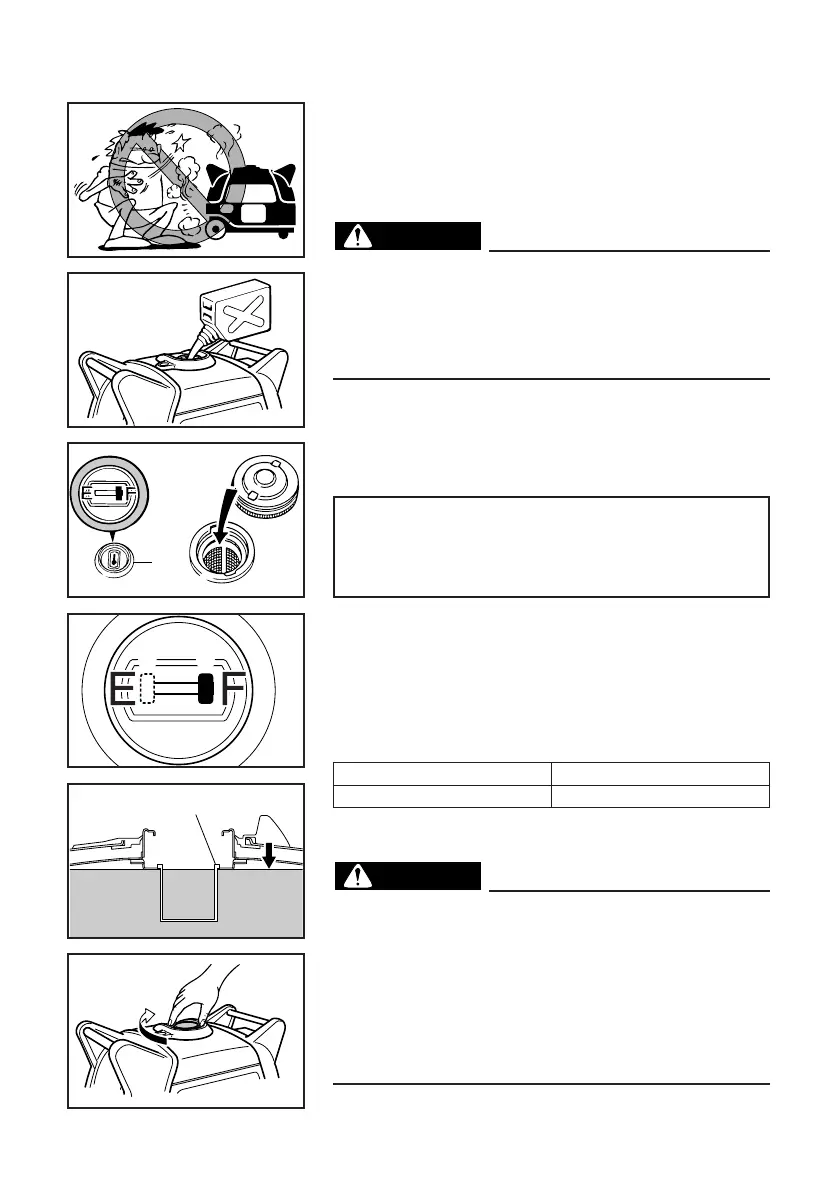 E F