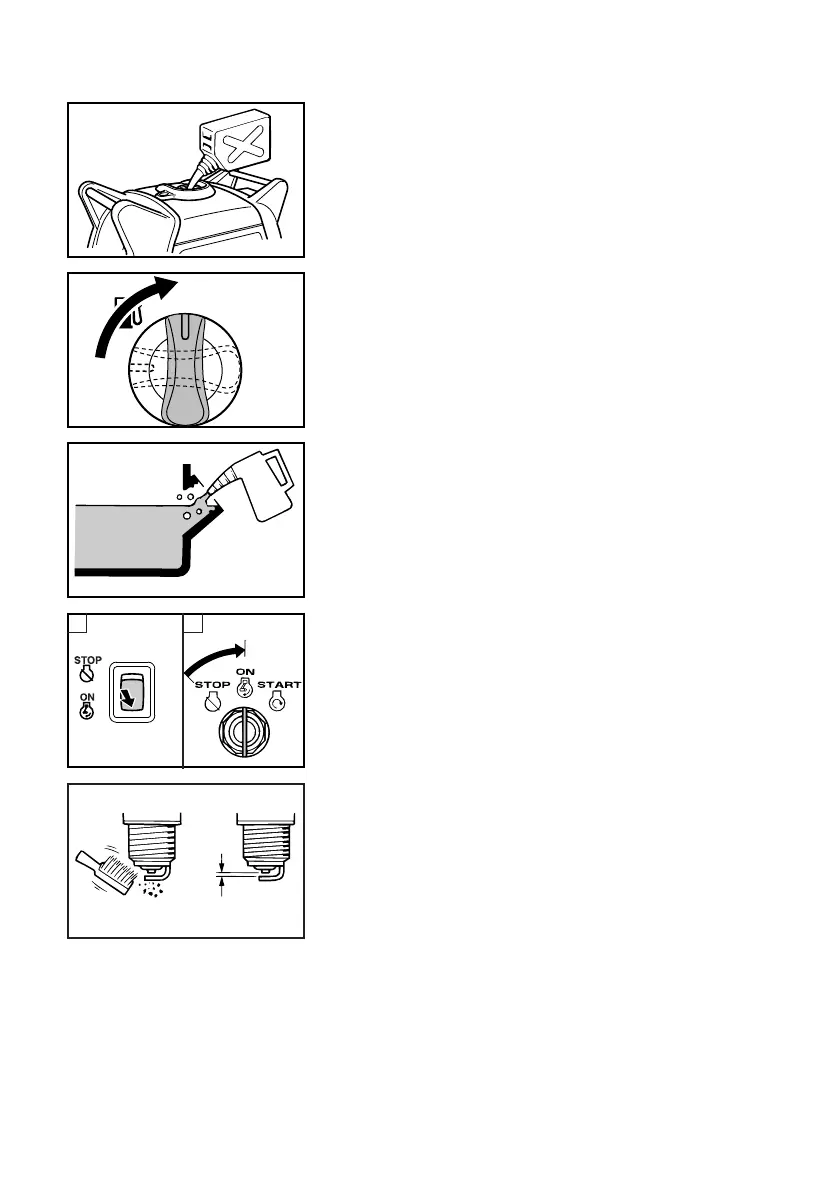 STOP
ON
STOP
ON
START