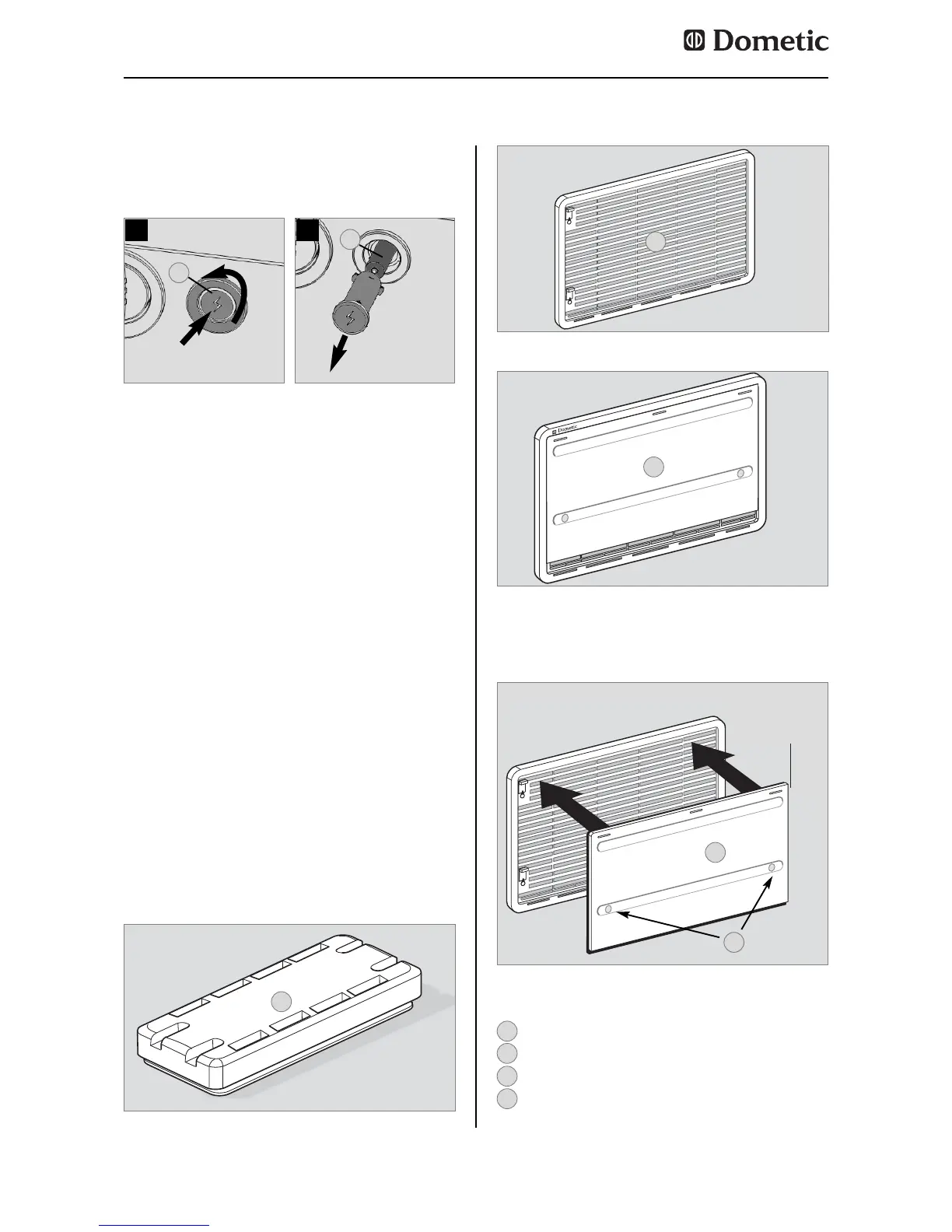 Dometic

Dometic