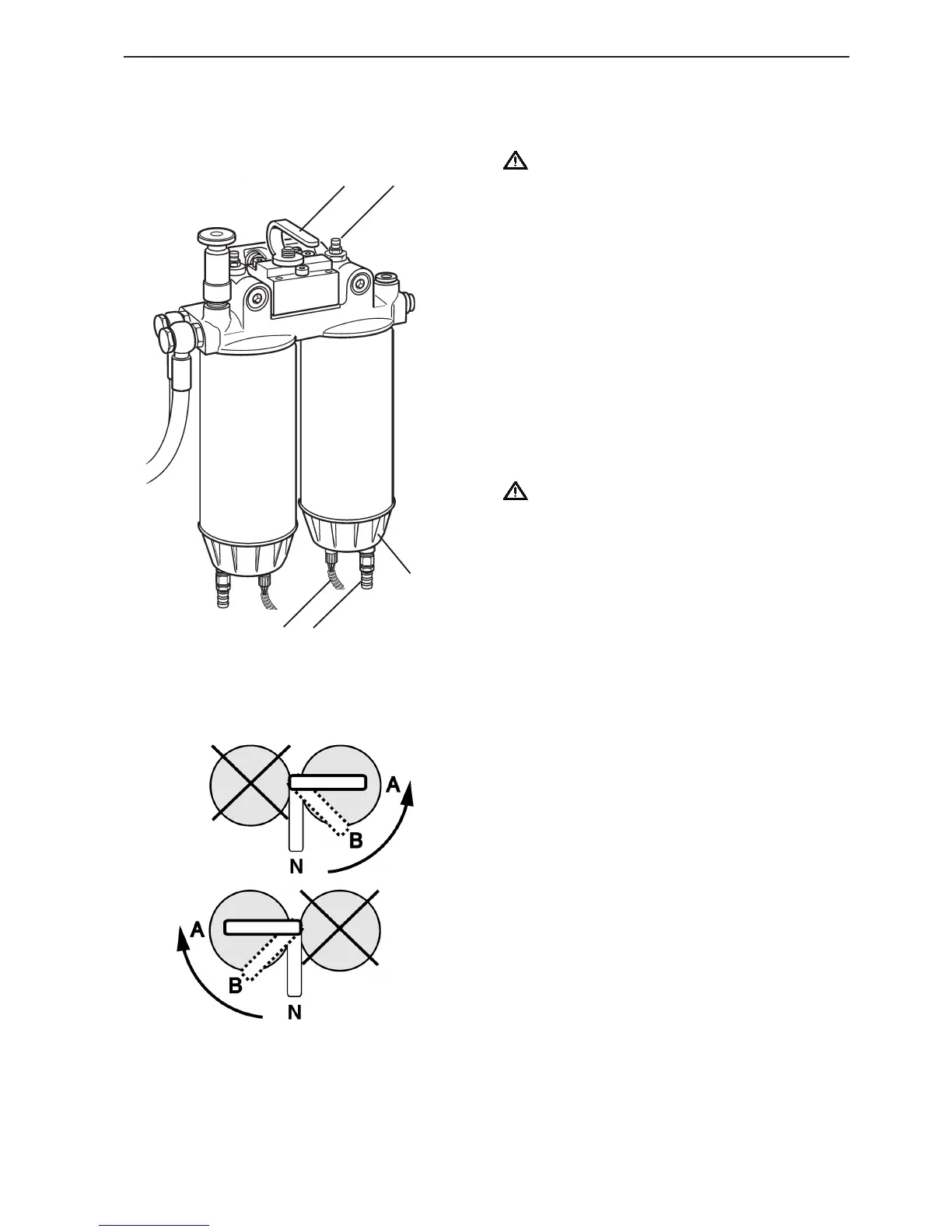 A

B

N

A

B

N