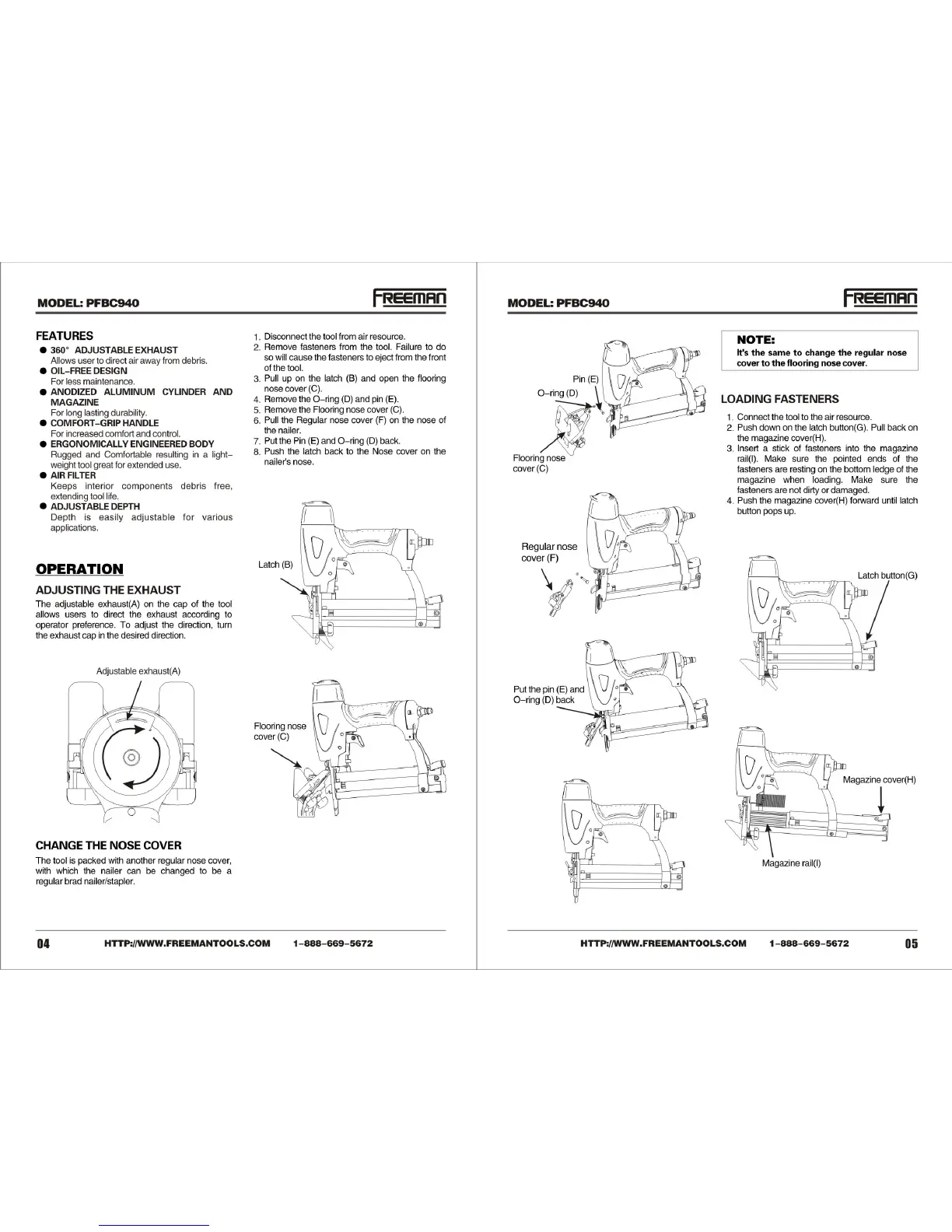 MODEL: PFBC940

FREEMAN

FEATURES

● 360° ADJUSTABLE EXHAUST
Allows user to direct air away from debris.
● OIL-FREE DESIGN
For less maintenance.
● ANODIZED ALUMINUM CYLINDER AND MAGAZINE
For long lasting durability.
● COMFORT-GRIP HANDLE
For increased comfort and control.
● ERGONOMICALLY ENGINEERED BODY
Rugged and Comfortable resulting in a light-weight tool great for extended use.
● AIR FILTER
Keeps interior components debris free, extending tool life.
● ADJUSTABLE DEPTH
Depth is easily adjustable for various applications.

OPERATION

ADJUSTING THE EXHAUST

The adjustable exhaust(A) on the cap of the tool allows users to direct the exhaust according to operator preference. To adjust the direction, turn the exhaust cap in the desired direction.

Adjustable exhaust(A)

CHANGE THE NOSE COVER

The tool is packed with another regular nose cover, with which the nailer can be changed to be a regular brad nailer/stapler.

1. Disconnect the tool from air resource.
2. Remove fasteners from the tool. Failure to do so will cause the fasteners to eject from the front of the tool.
3. Pull up on the latch (B) and open the flooring nose cover (C).
4. Remove the O-ring (D) and pin (E).
5. Remove the Flooring nose cover (C).
6. Pull the Regular nose cover (F) on the nose of the nailer.
7. Put the Pin (E) and O-ring (D) back.
8. Push the latch back to the Nose cover on the nailer's nose.

Latch (B)

Flooring nose cover (C)

04 HTTP://WWW.FREEMANTOOLS.COM 1-888-669-5672

MODEL: PFBC940

FREEMAN

Pin (E)
O-ring (D)
Flooring nose cover (C)

Regular nose cover (F)

Put the pin (E) and O-ring (D) back

NOTE:
It's the same to change the regular nose cover to the flooring nose cover.

LOADING FASTENERS

1. Connect the tool to the air resource.
2. Push down on the latch button(G). Pull back on the magazine cover(H).
3. Insert a stick of fasteners into the magazine rail(I). Make sure the pointed ends of the fasteners are resting on the bottom ledge of the magazine when loading. Make sure the fasteners are not dirty or damaged.
4. Push the magazine cover(H) forward until latch button pops up.

Latch button(G)

Magazine cover(H)

Magazine rail(I)

HTTP://WWW.FREEMANTOOLS.COM 1-888-669-5672 05