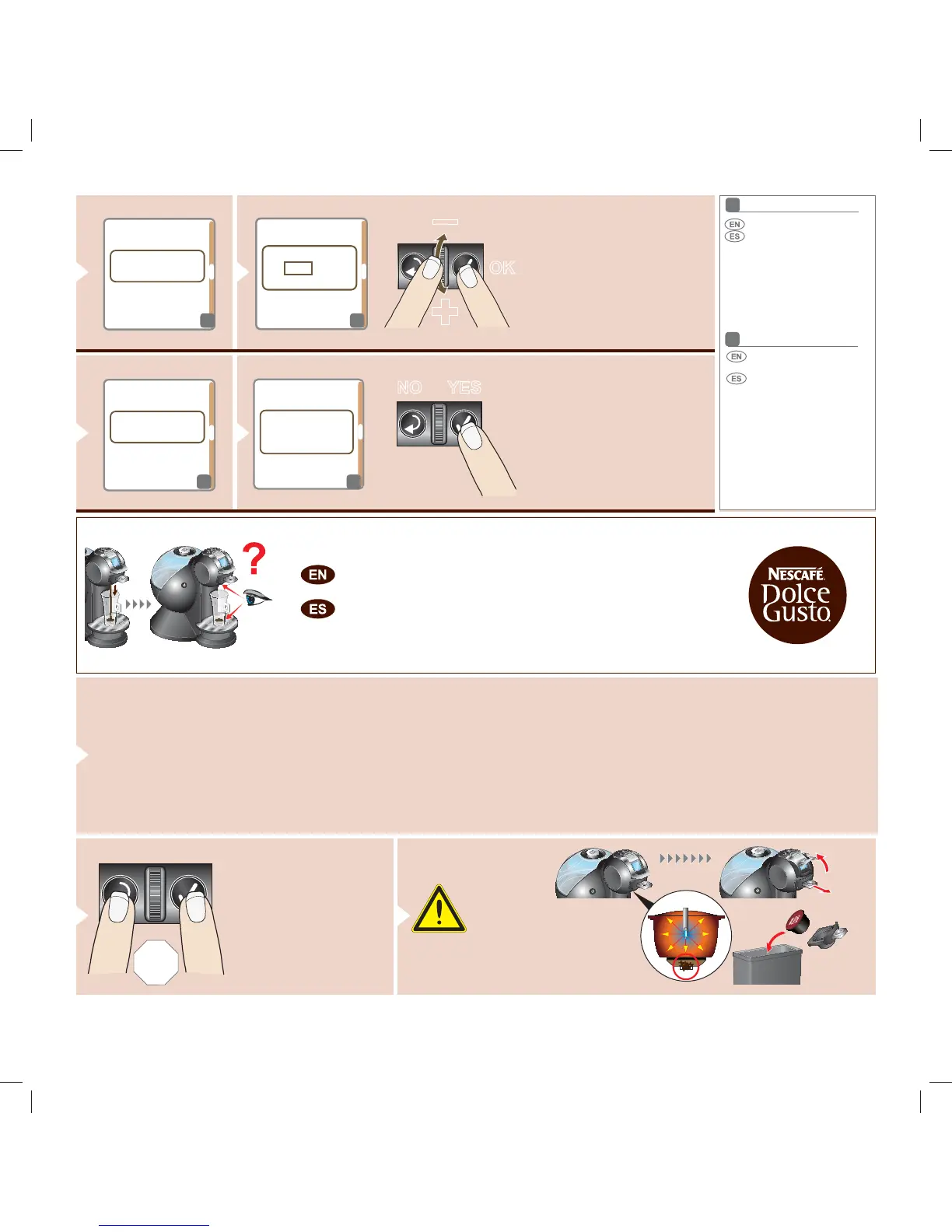 OK

EN
ES

EN
ES

NO YES

EN
ES

NESCAFÉ
Dolce
Gusto