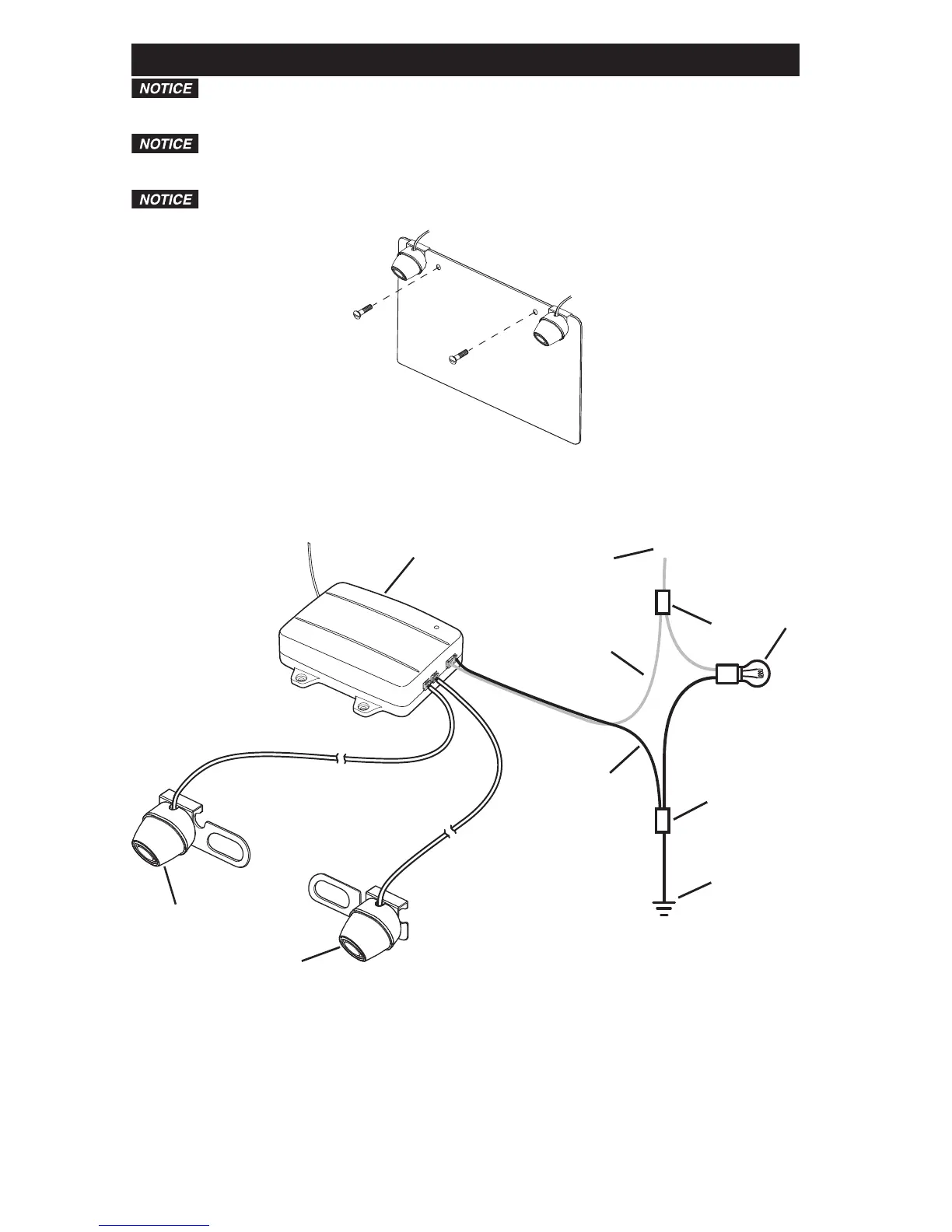 NOTICE

NOTICE

NOTICE