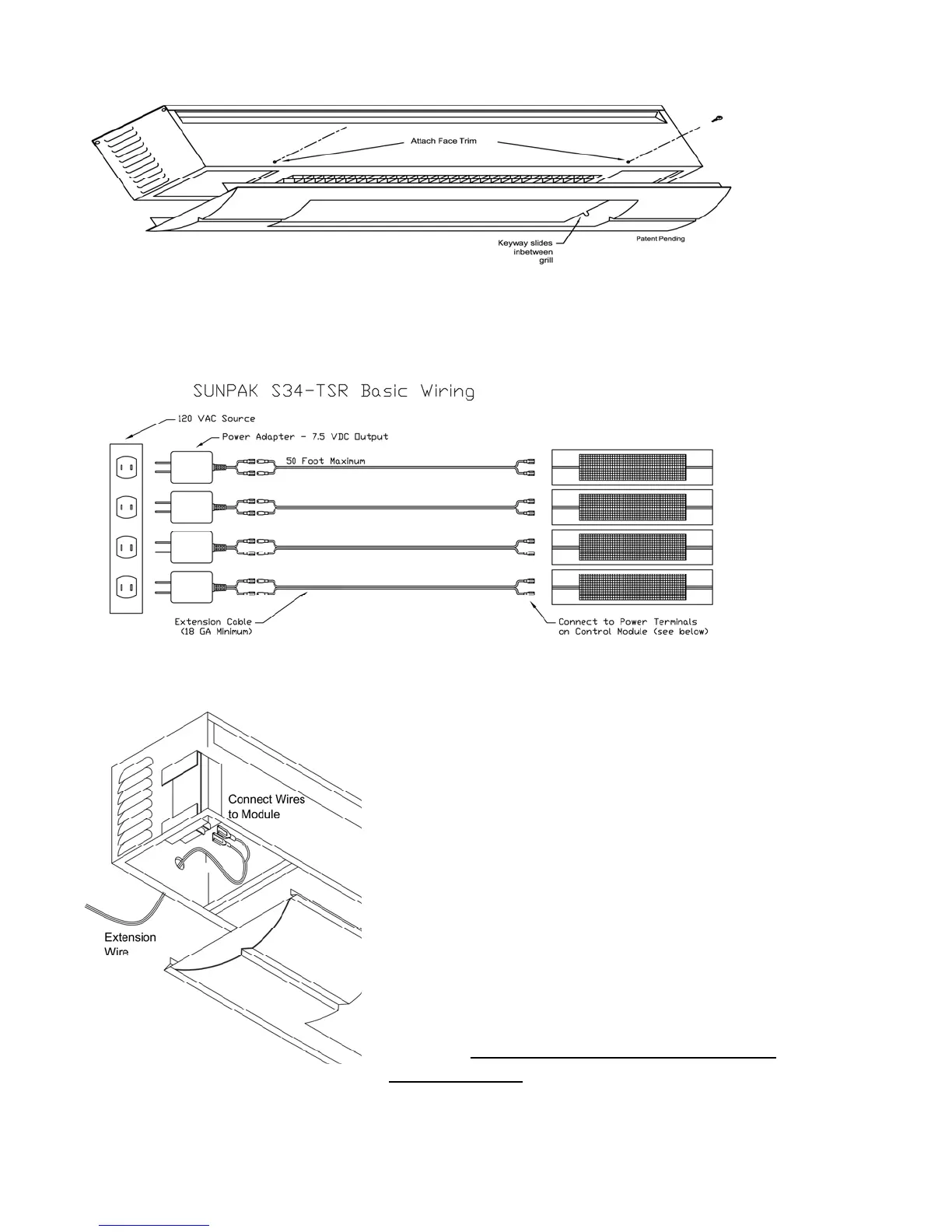 Attach Face Trim

Keyway slides inbetween grill

Patent Pending

SUNPAK S34-TSR Basic Wiring

120 VAC Source

Power Adapter - 7.5 VDC Output

50 Foot Maximum

Extension Cable (18 GA Minimum)

Connect to Power Terminals on Control Module (see below)

Connect Wires to Module

Extension Wire