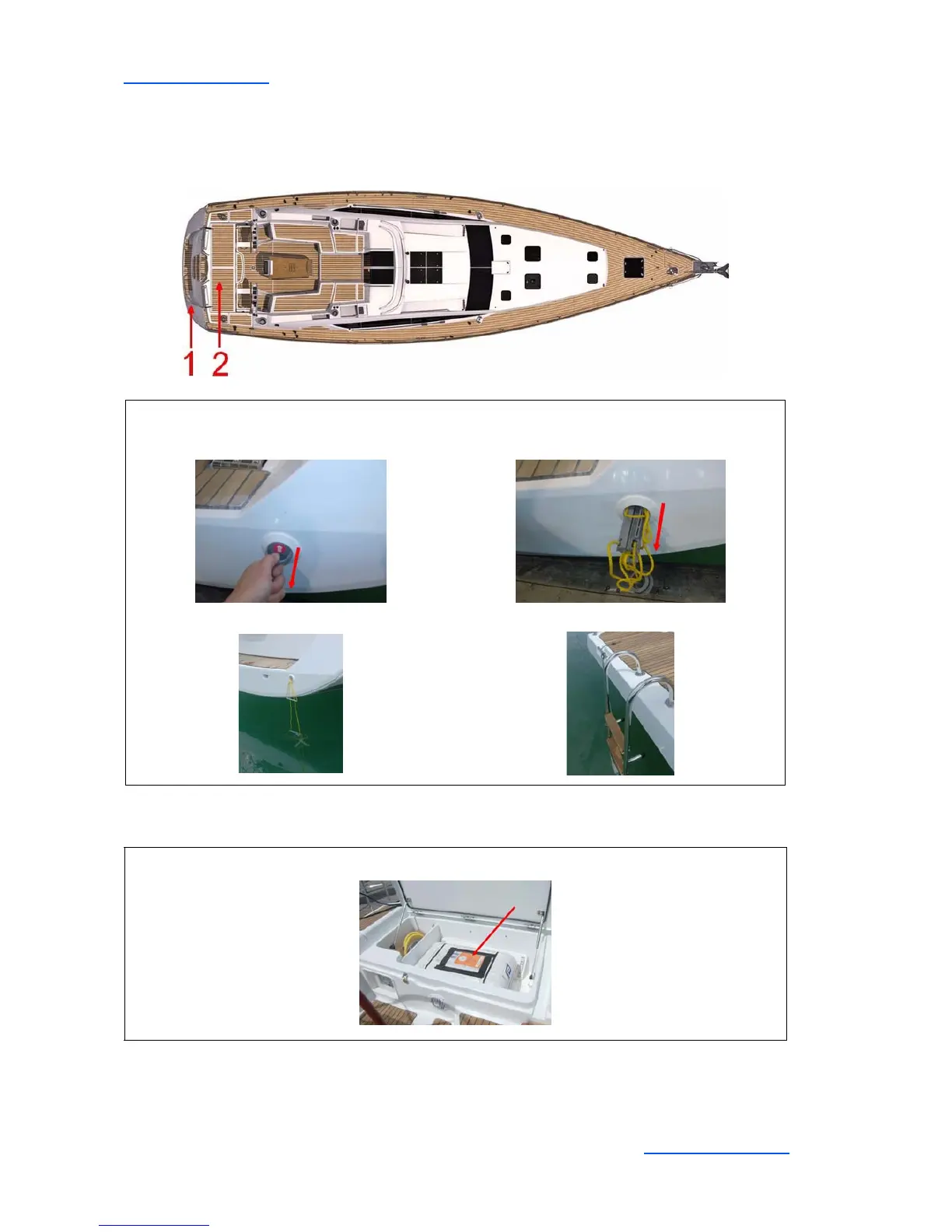 1 2