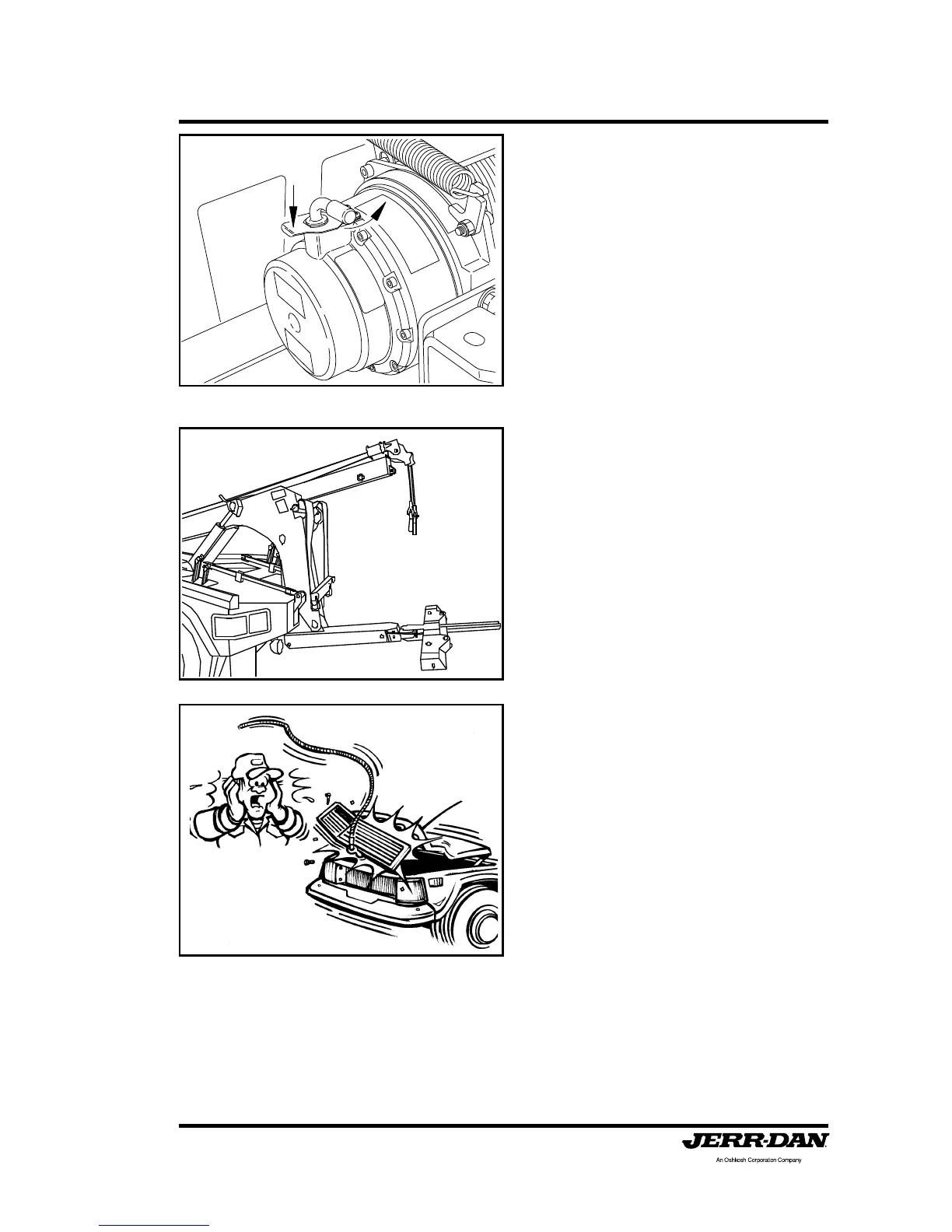 JERR-DAN
An Oshkosh Corporation Company