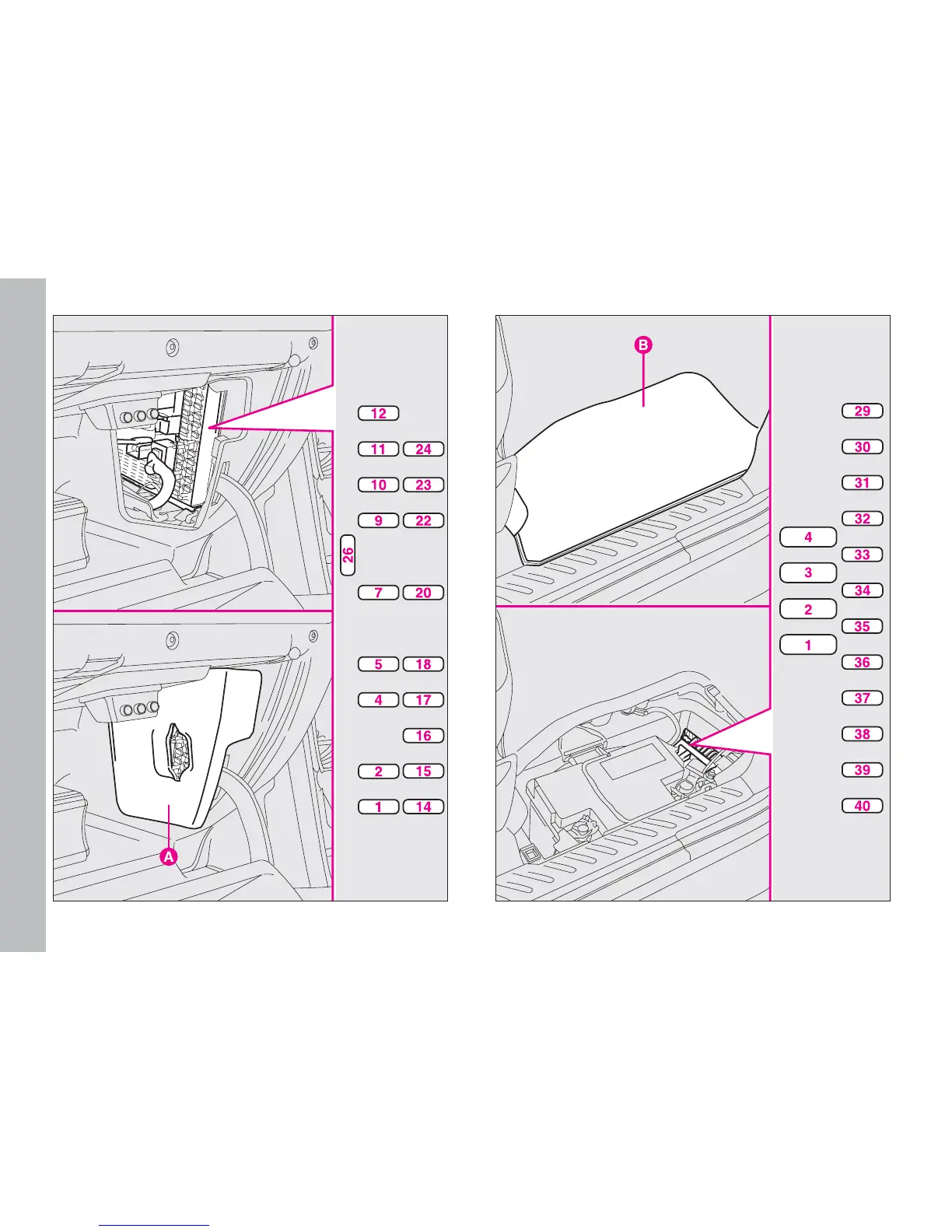 12
11 24
10 23
9 22
26
7 20
5 18
4 17
16
2 15
1 14

A

B

29
30
31
32
4 33
3 34
2 35
1 36
37
38
39
40