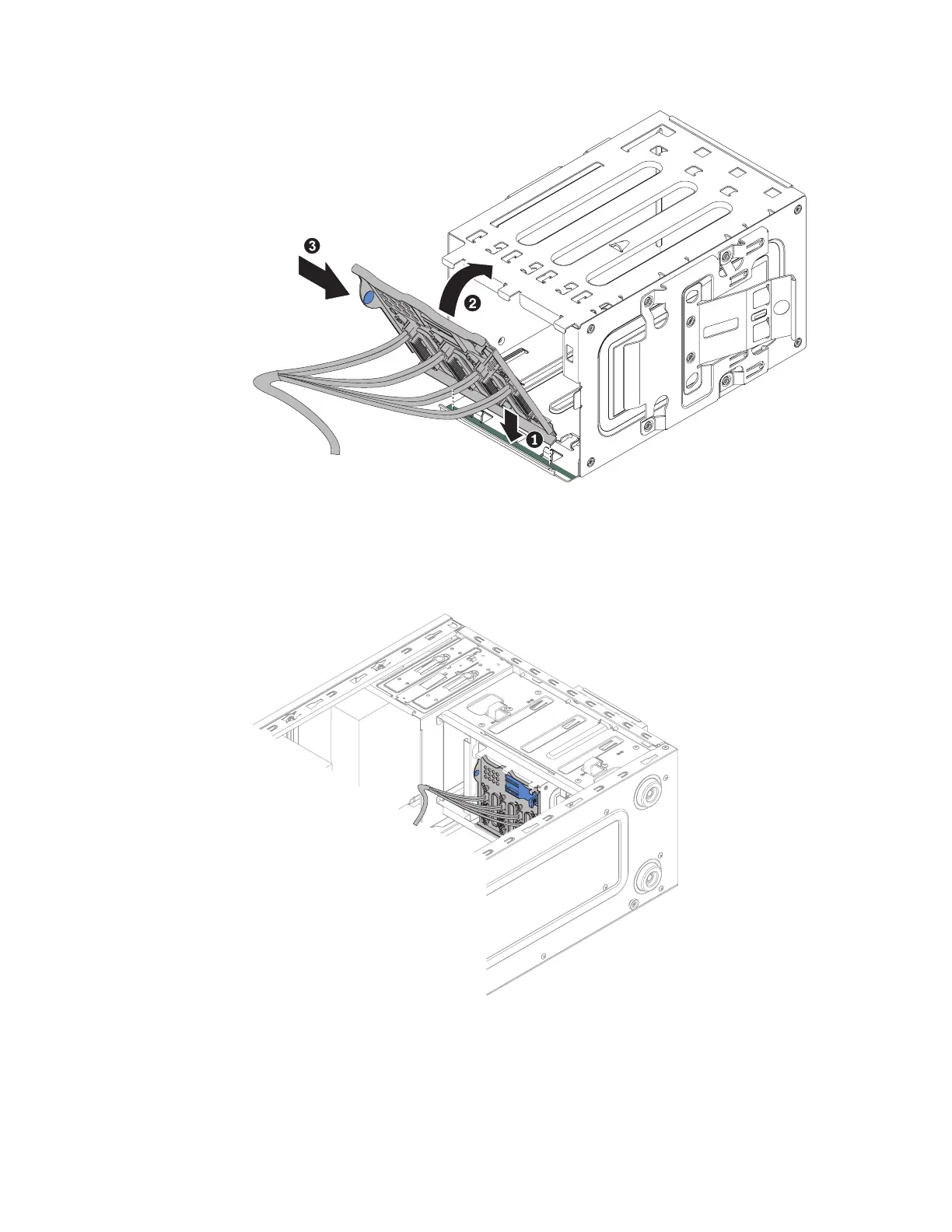 3

2

1