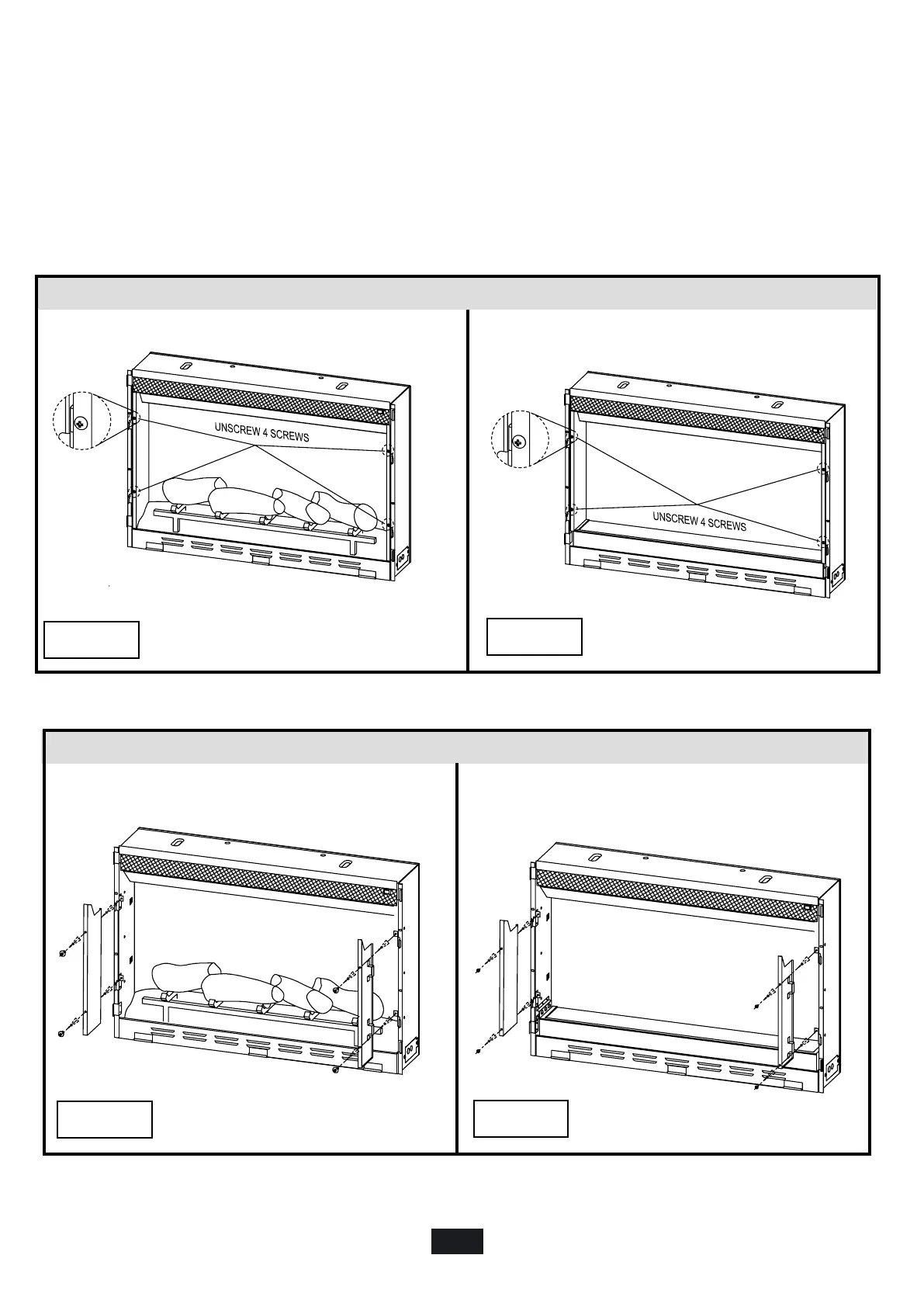 UNSCREW 4 SCREWS

UNSCREW 4 SCREWS