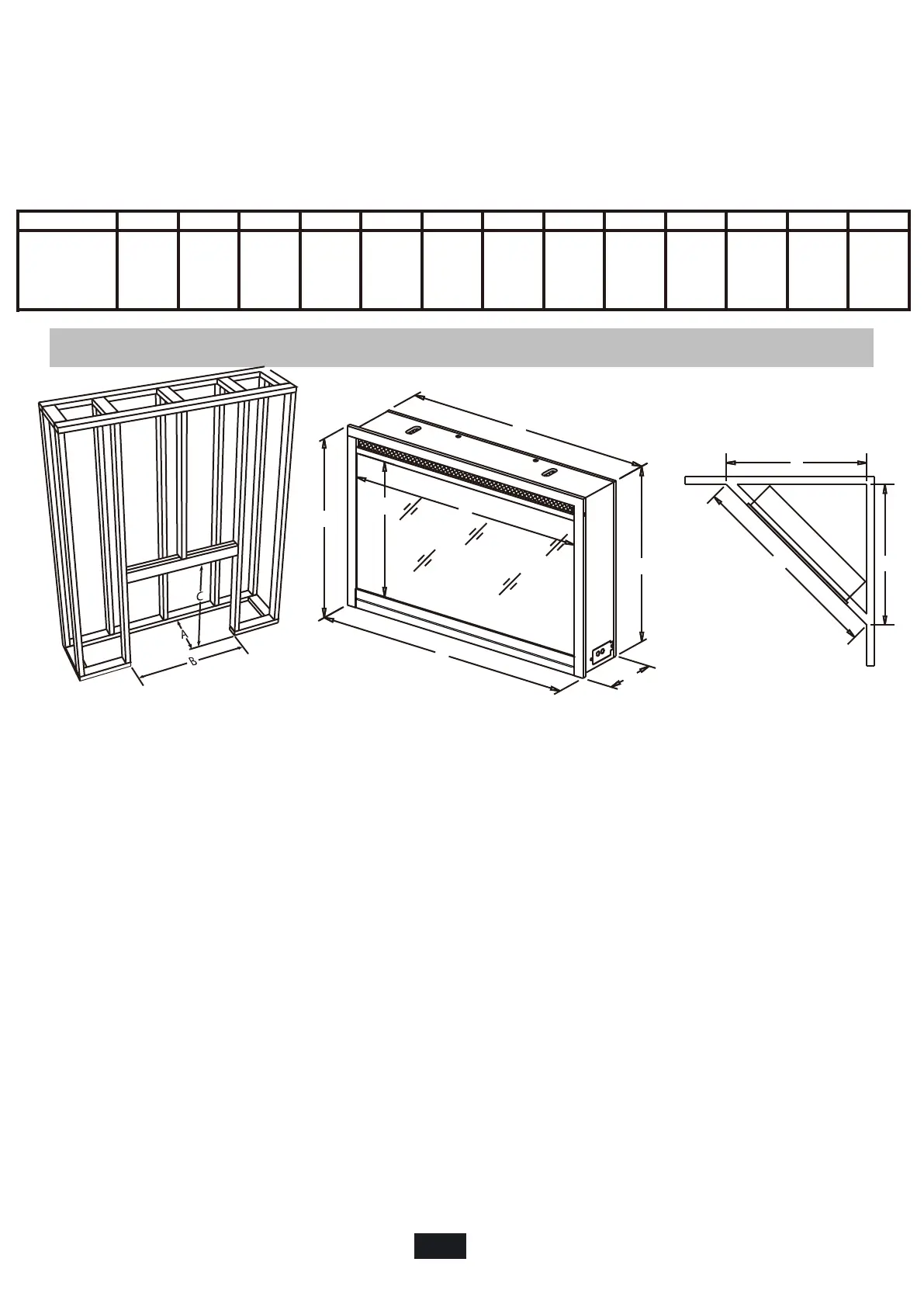 C

A

B