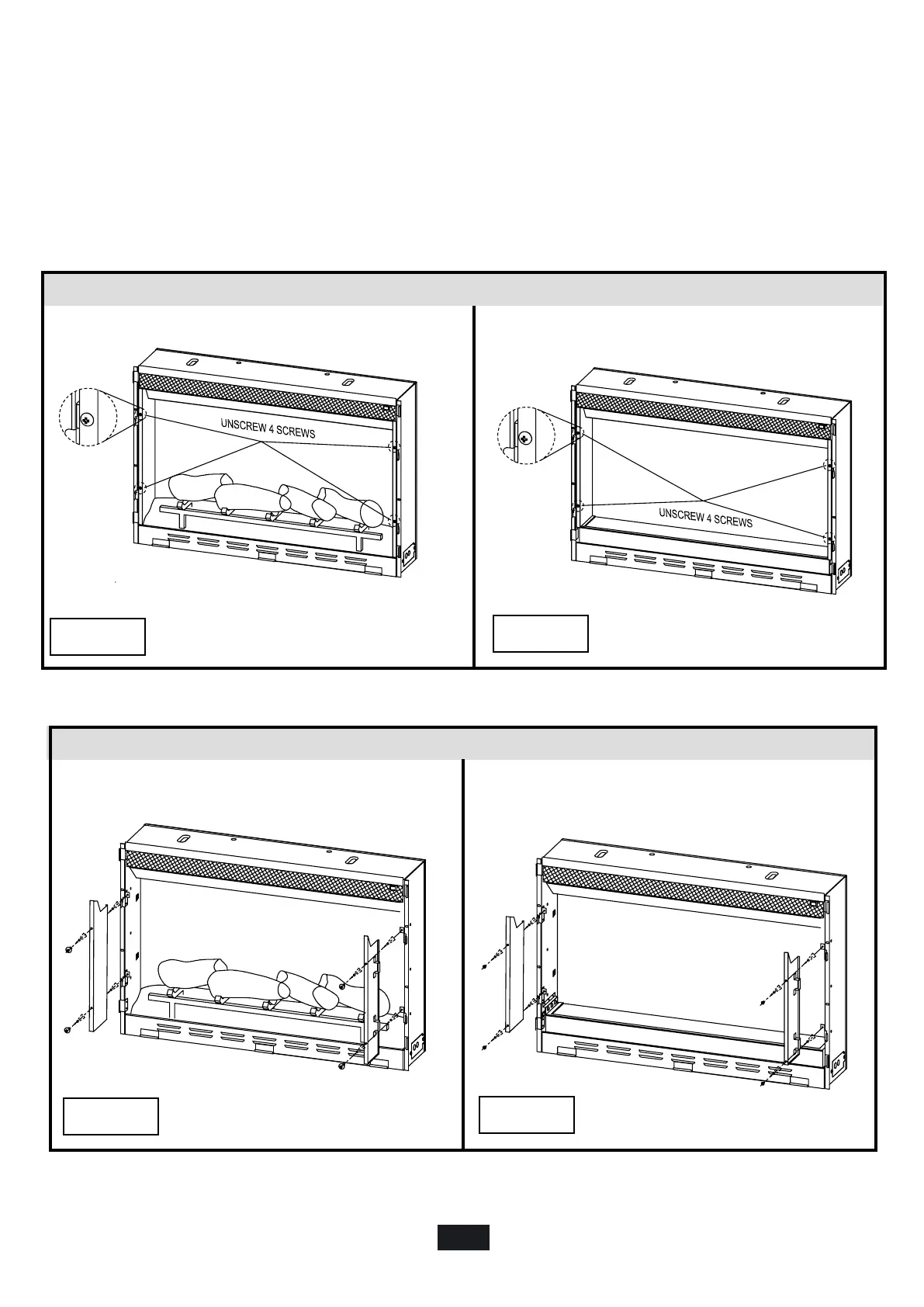 UNSCREW 4 SCREWS

UNSCREW 4 SCREWS