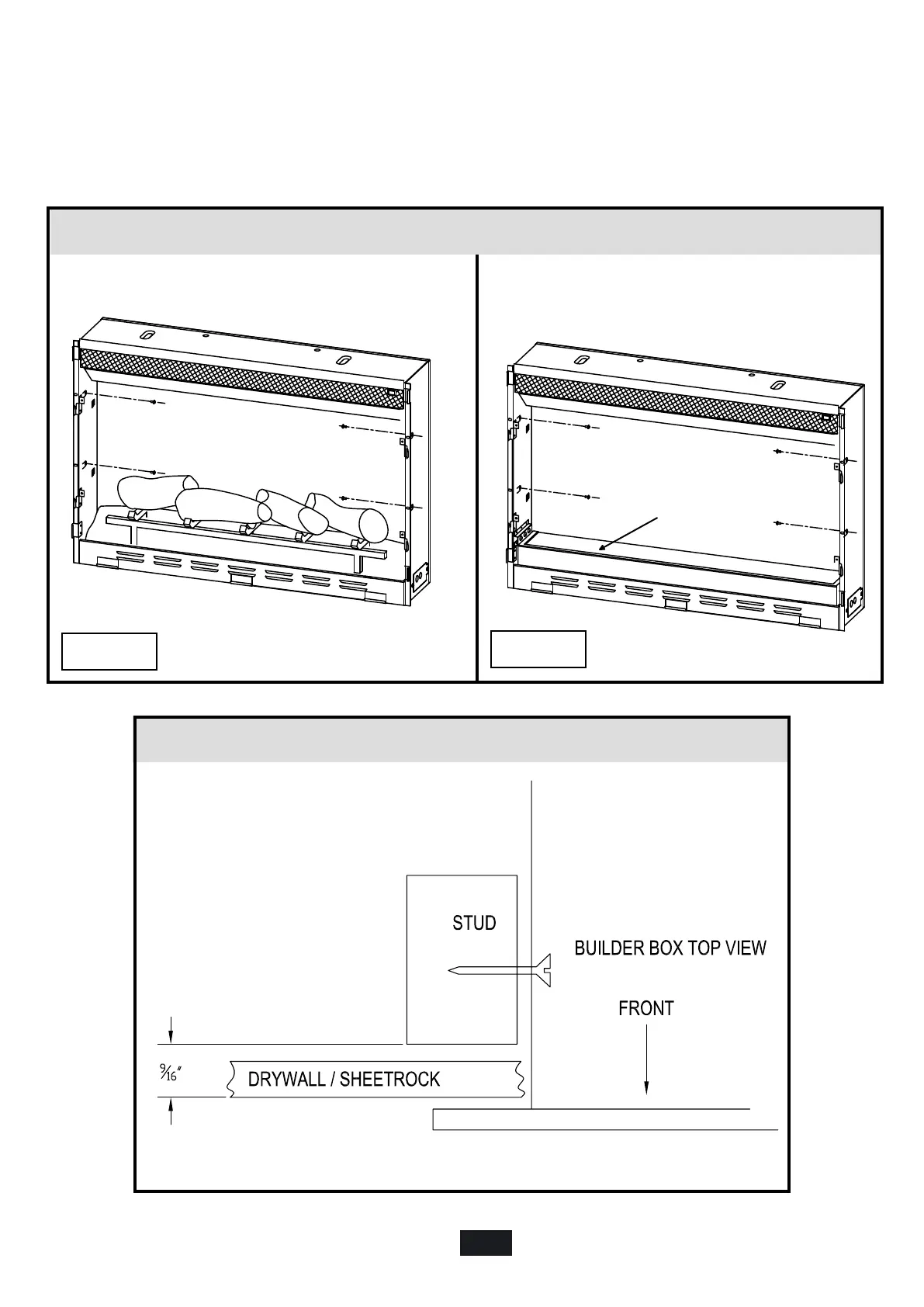 STUD

BUILDER BOX TOP VIEW

FRONT

$\frac{9}{16}''$

DRYWALL / SHEETROCK