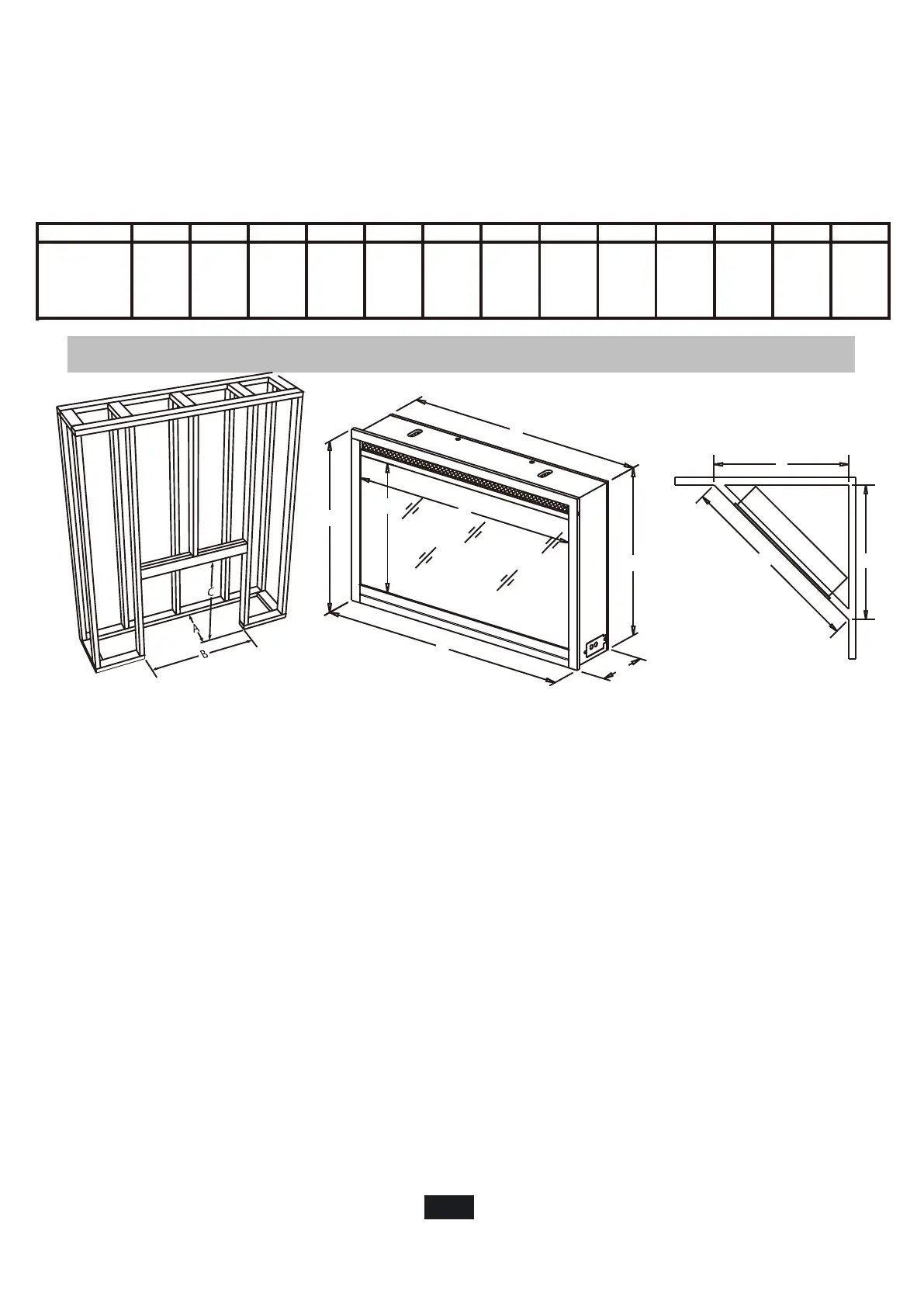 C
A
B