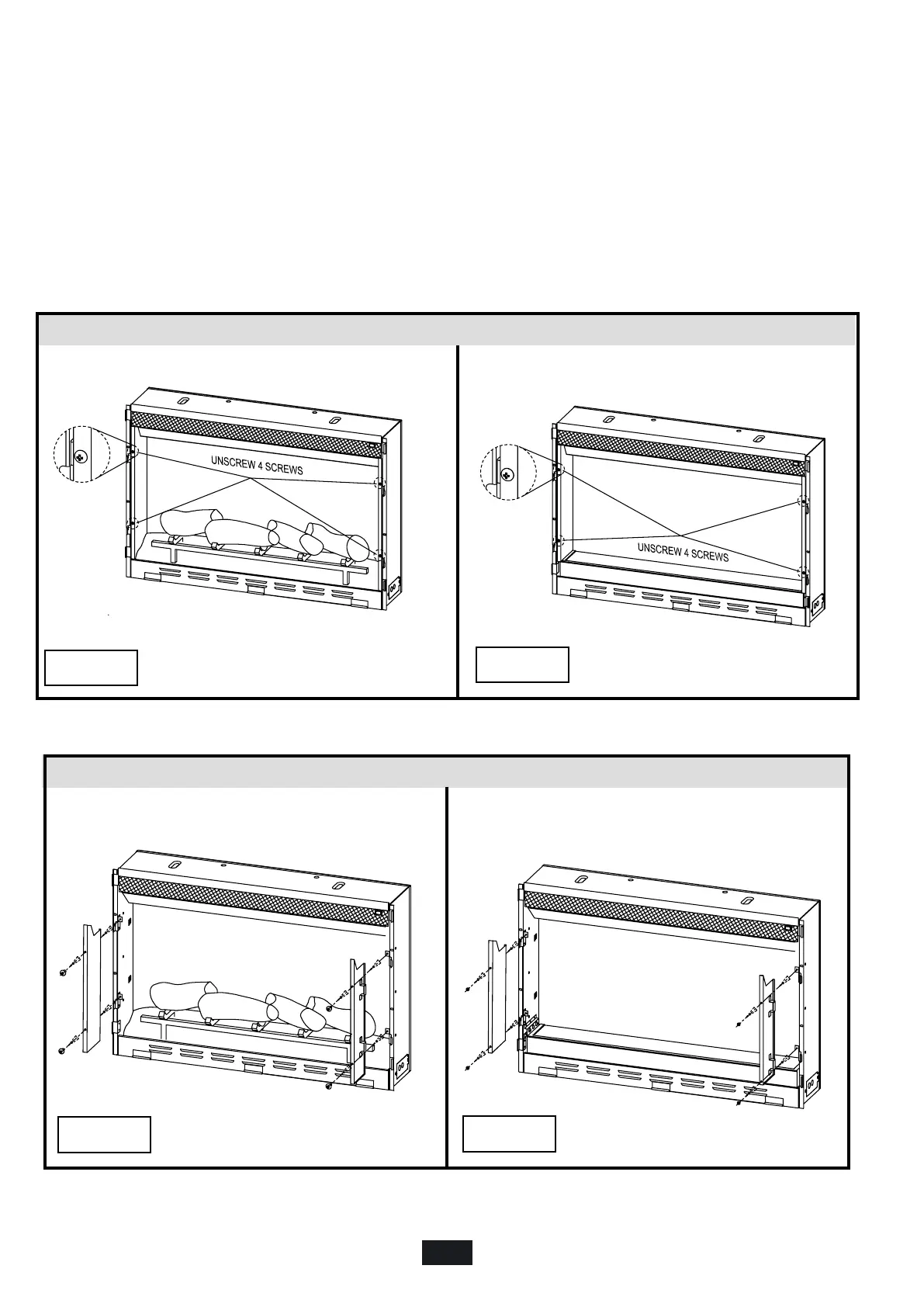 UNSCREW 4 SCREWS

UNSCREW 4 SCREWS