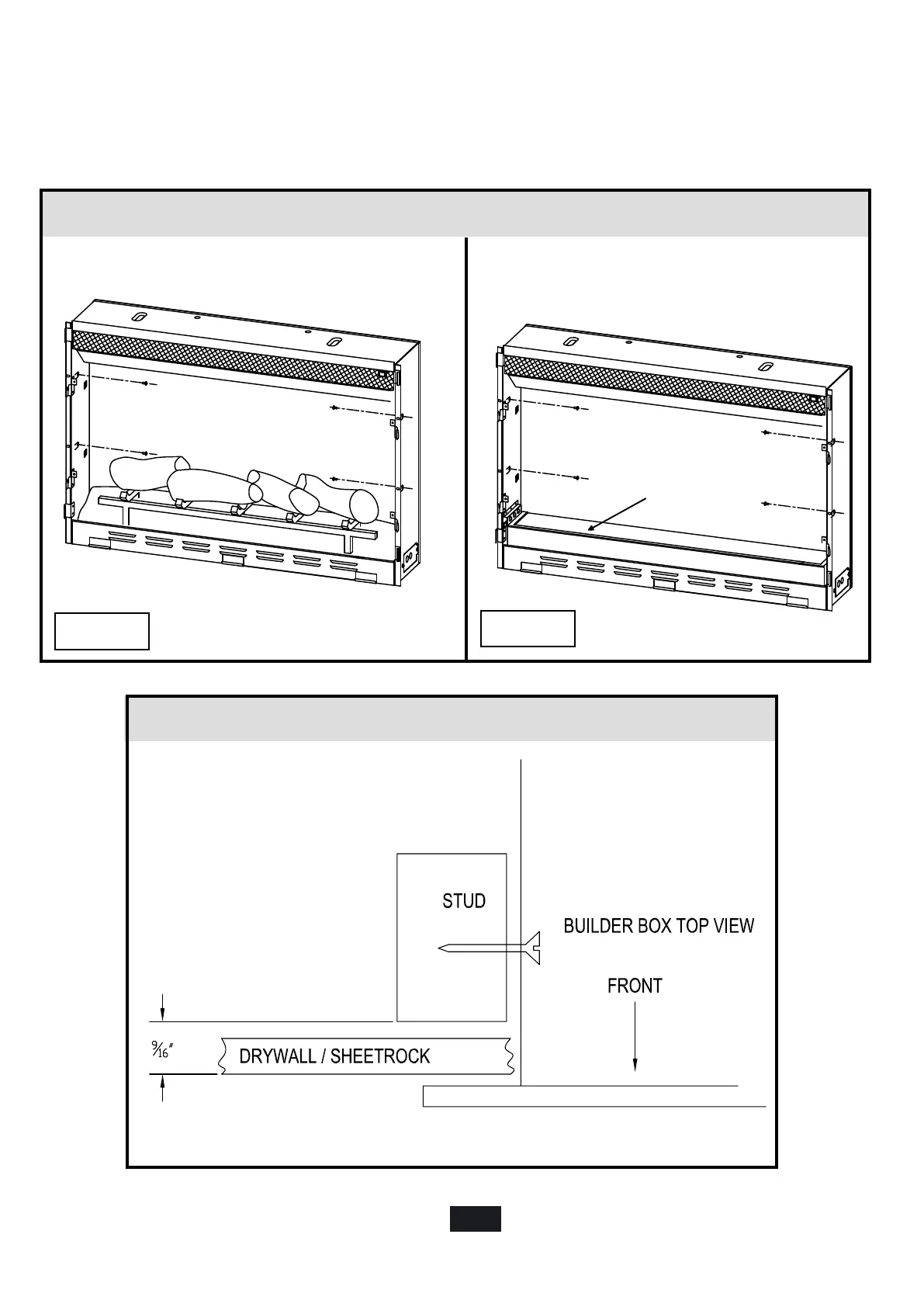 STUD

BUILDER BOX TOP VIEW

FRONT

$\frac{9}{16}''$

DRYWALL / SHEETROCK