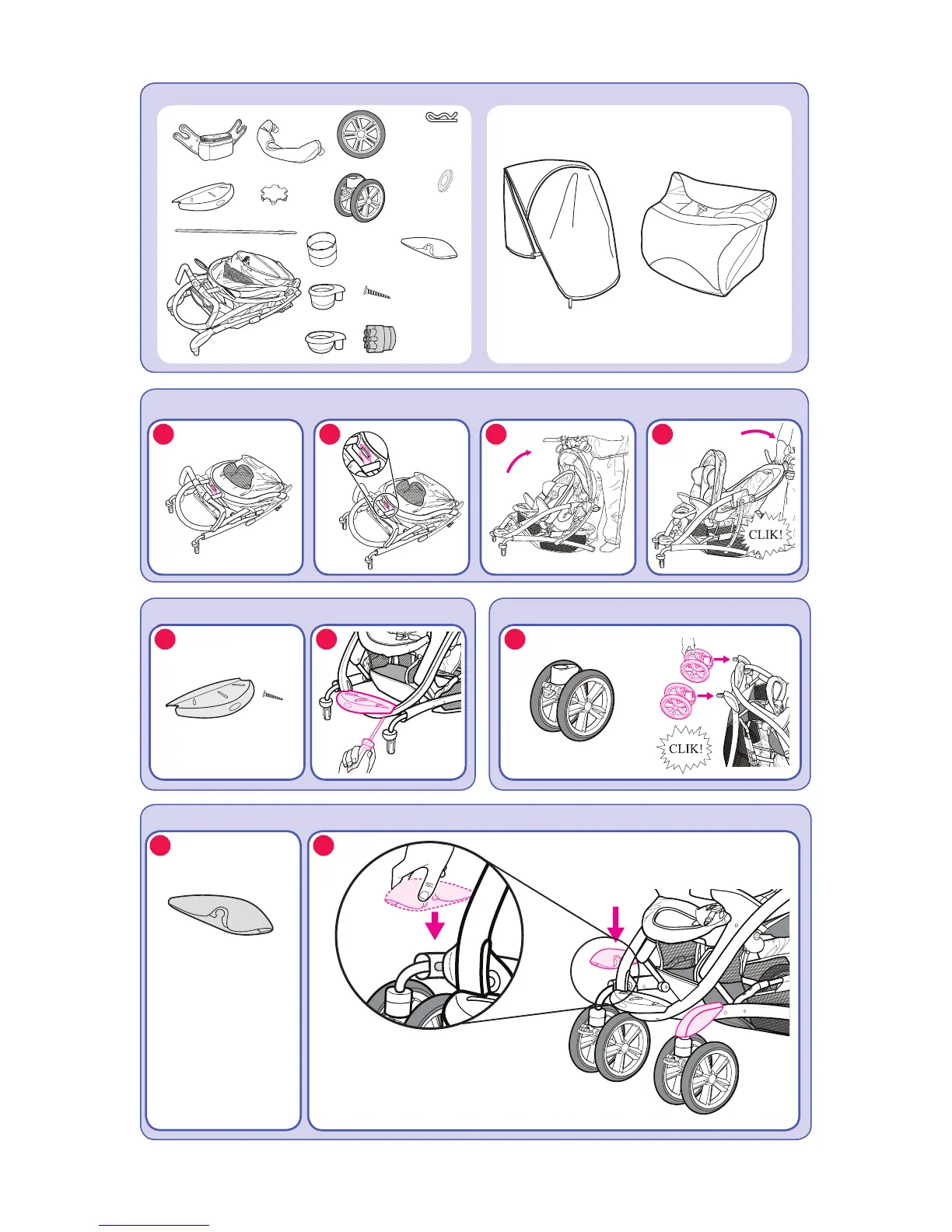 CLIK!

CLIK!