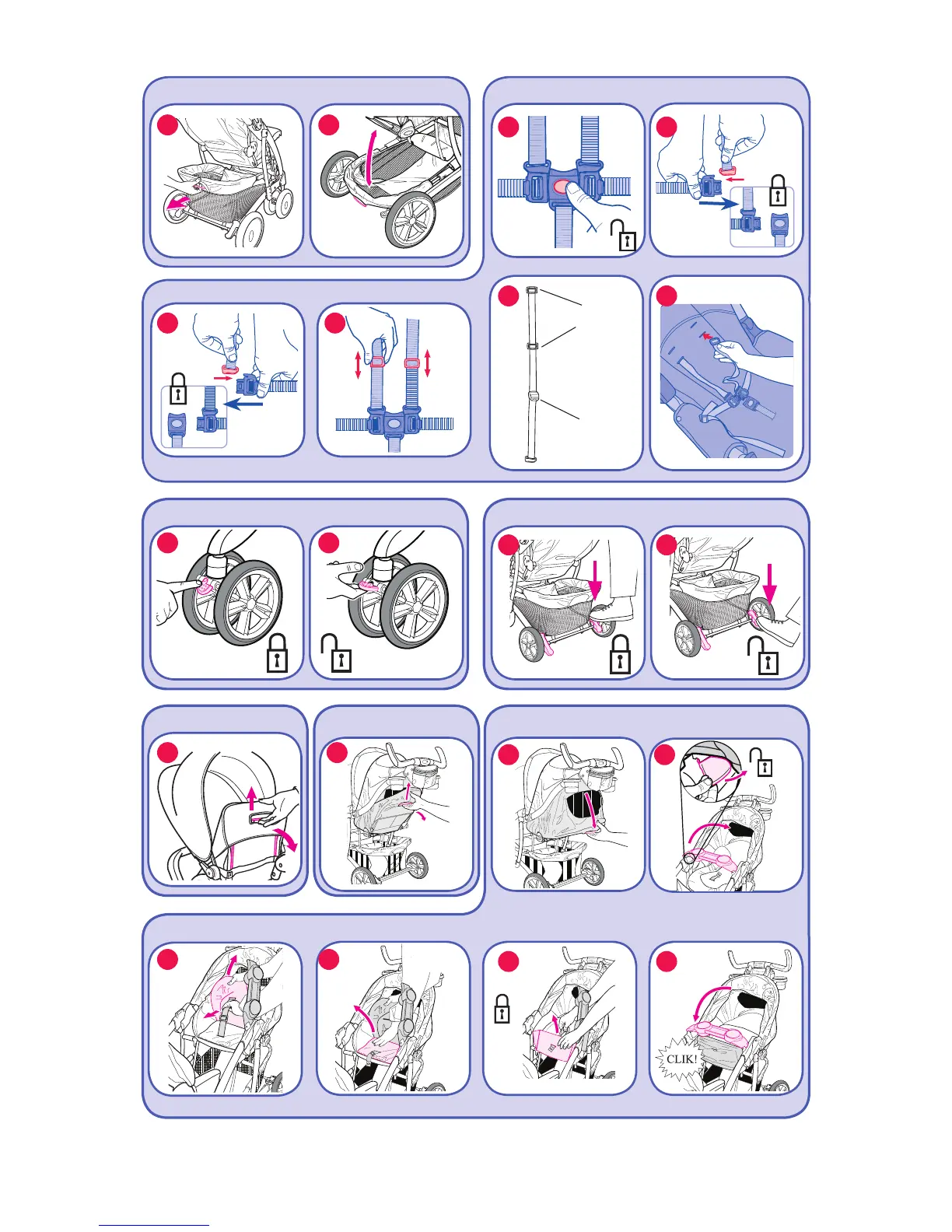 CLIK!