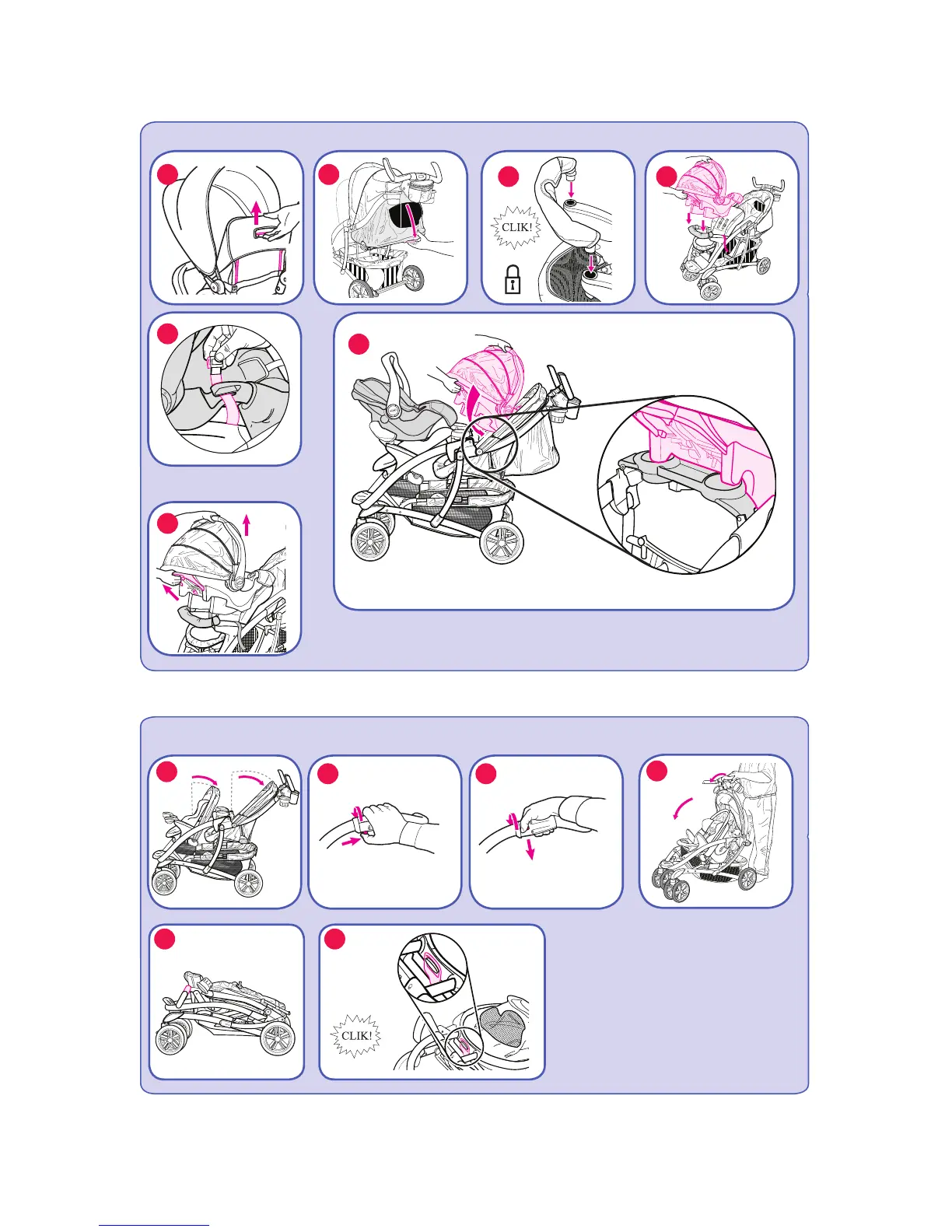 CLIK!

CLIK!