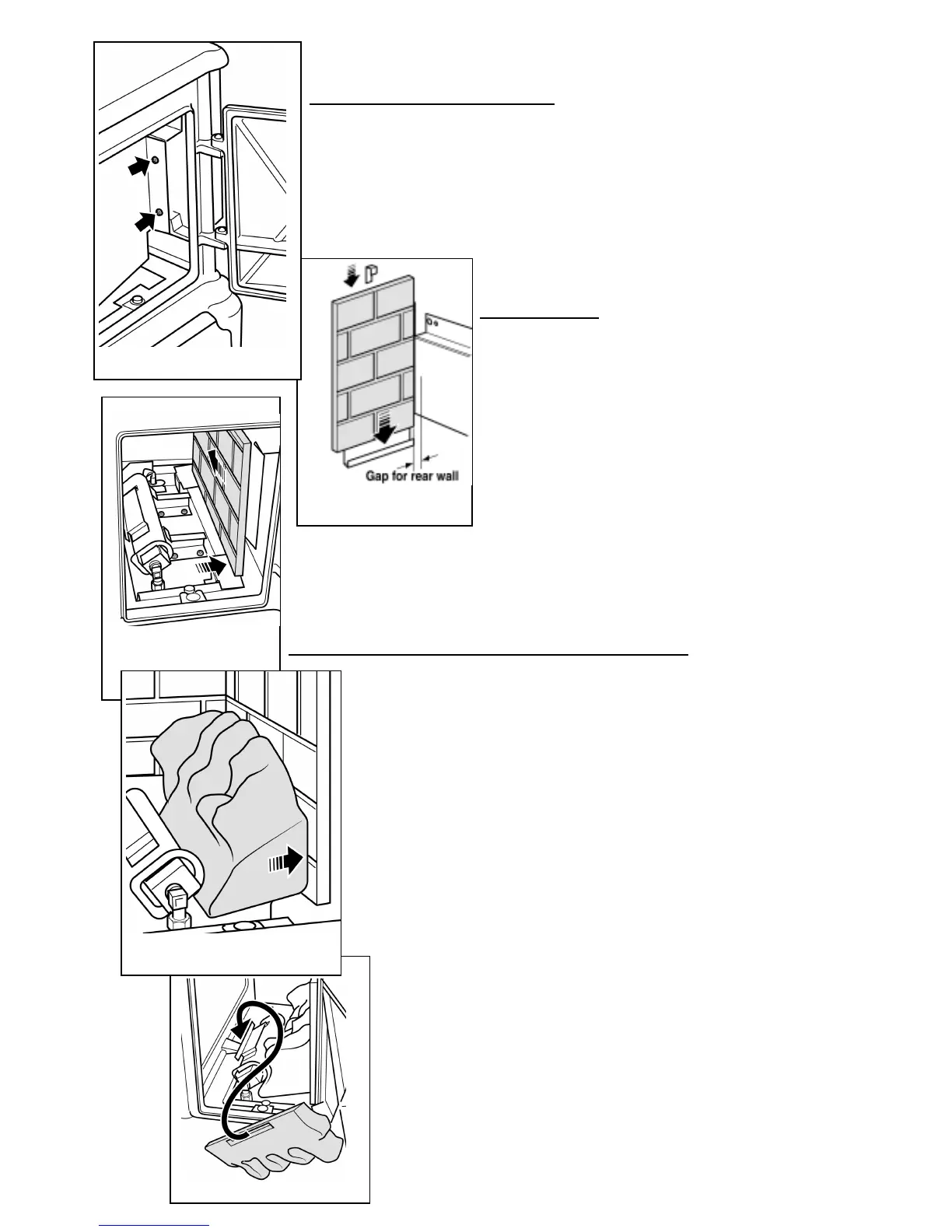 Gap for rear wall