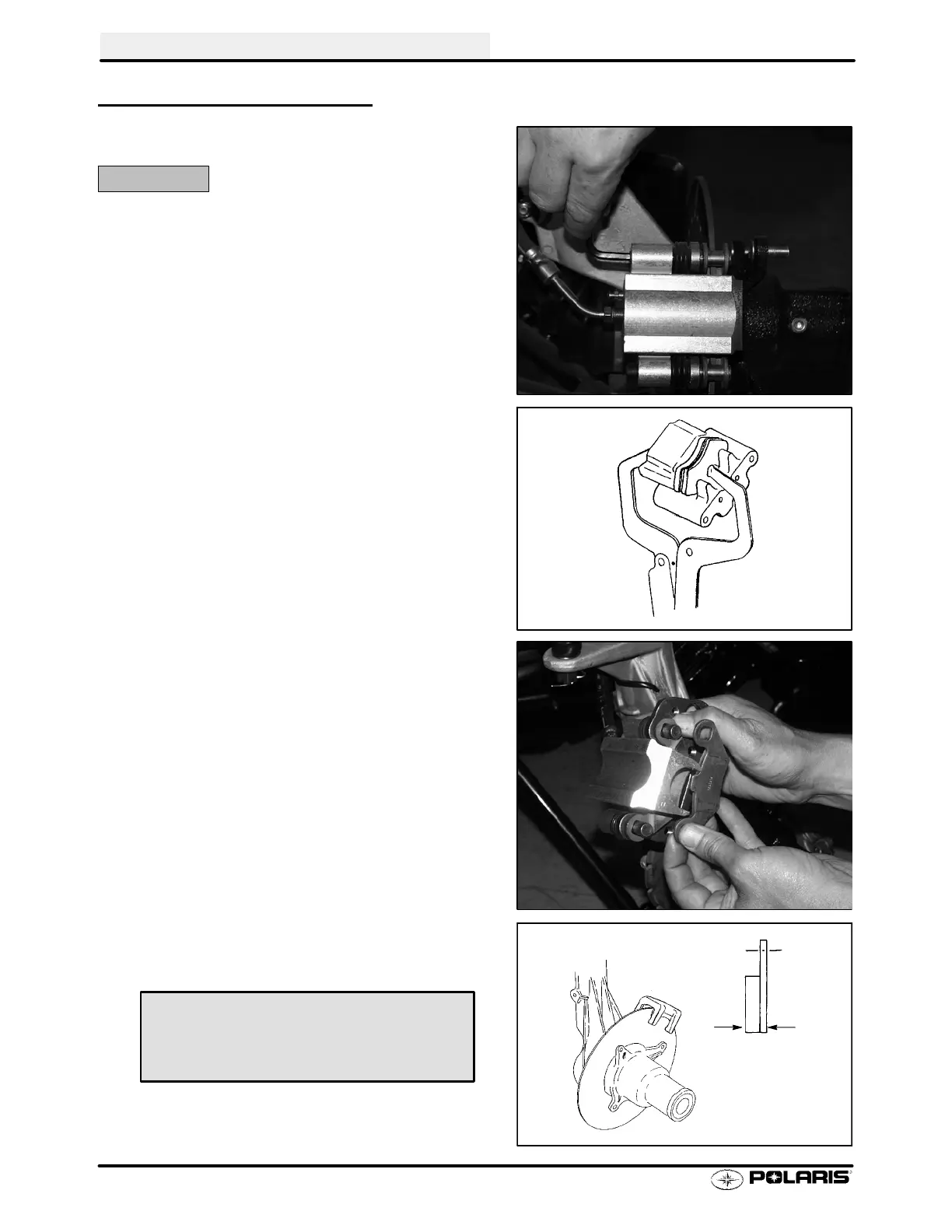 POLARIS