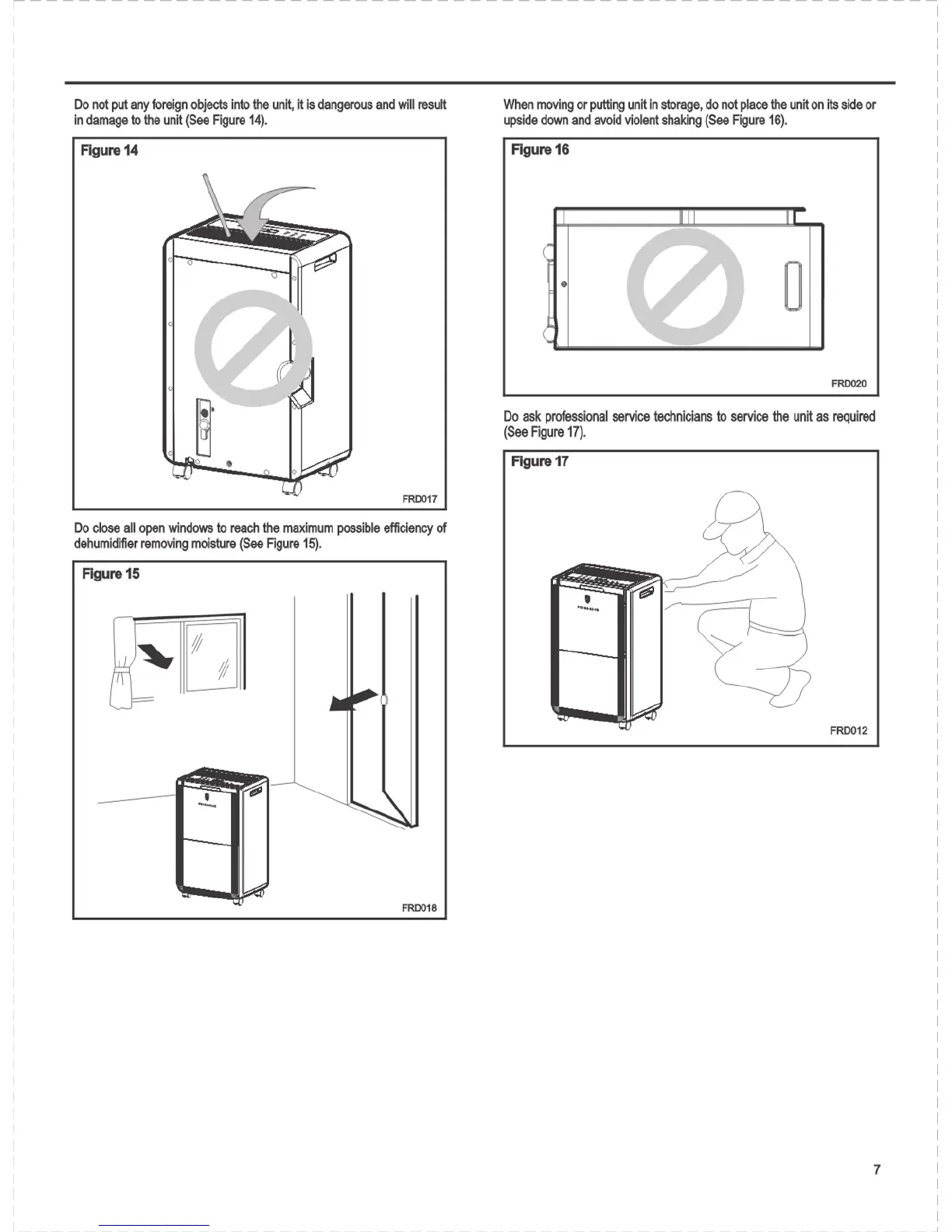 Do not put any foreign objects into the unit, it is dangerous and will result in damage to the unit (See Figure 14).

Figure 14

FRD017

Do close all open windows to reach the maximum possible efficiency of dehumidifier removing moisture (See Figure 15).

Figure 15

FRD018

When moving or putting unit in storage, do not place the unit on its side or upside down and avoid violent shaking (See Figure 16).

Figure 16

FRD020

Do ask professional service technicians to service the unit as required (See Figure 17).

Figure 17

FRD012

7