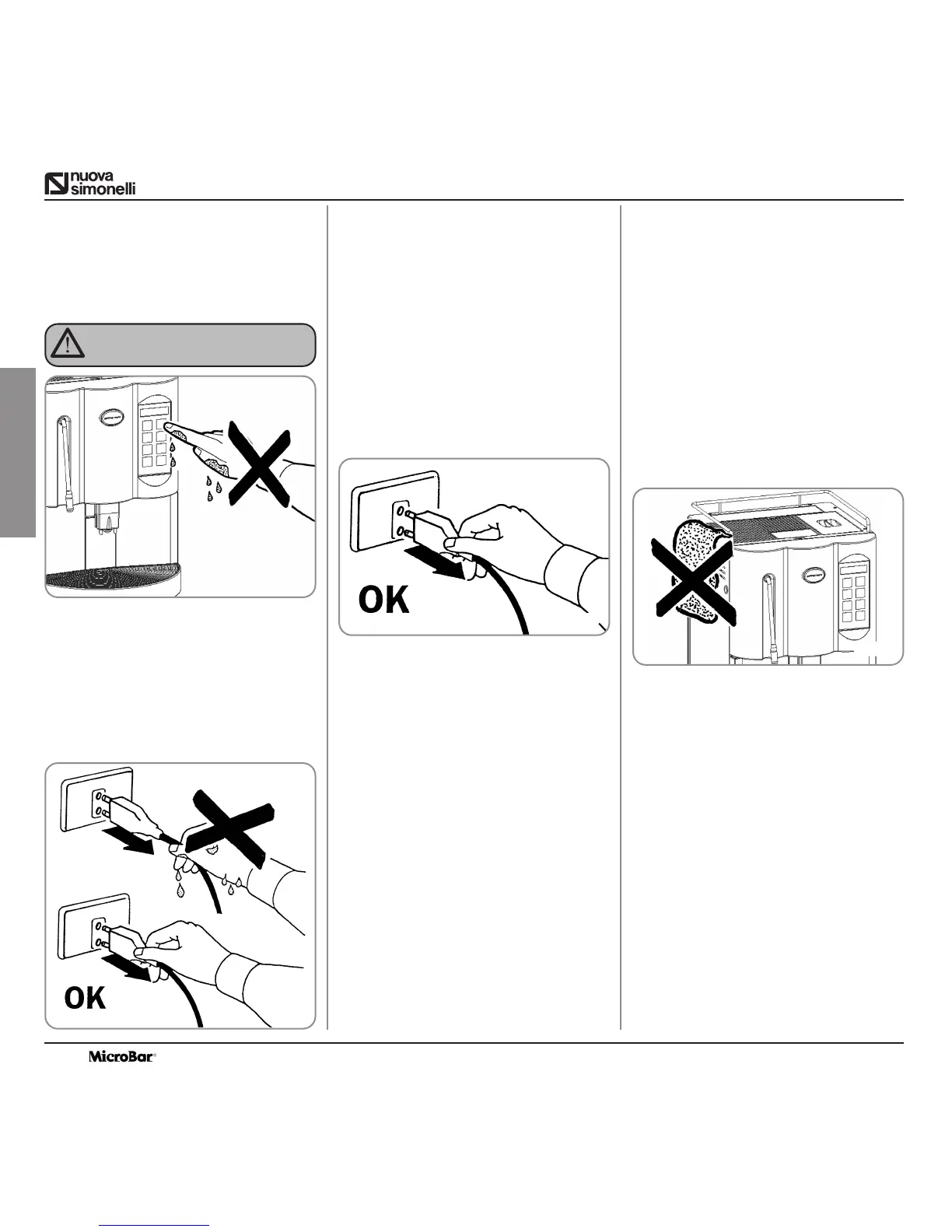 nuova simonelli

OK

OK

MicroBar®