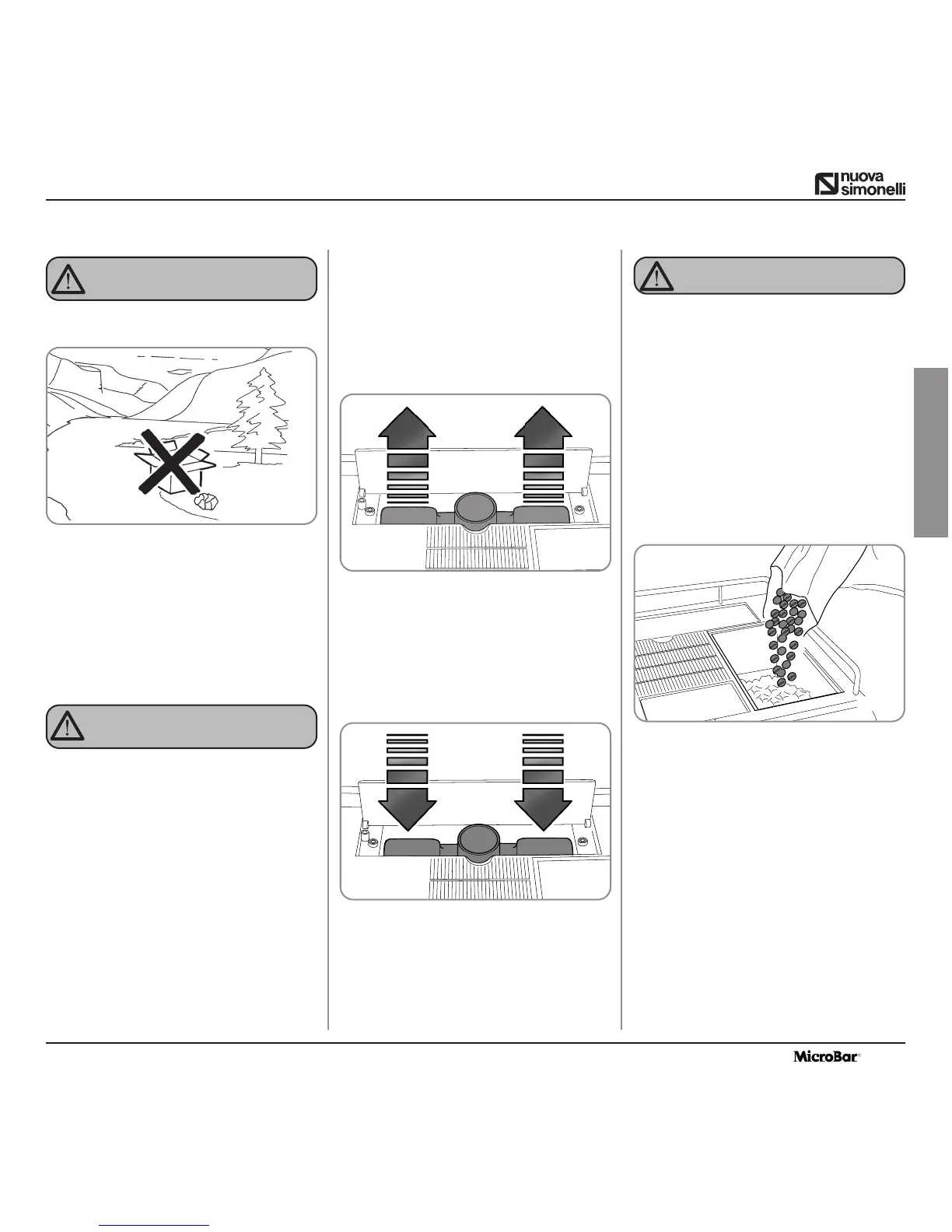 nuova simonelli

MicroBar®