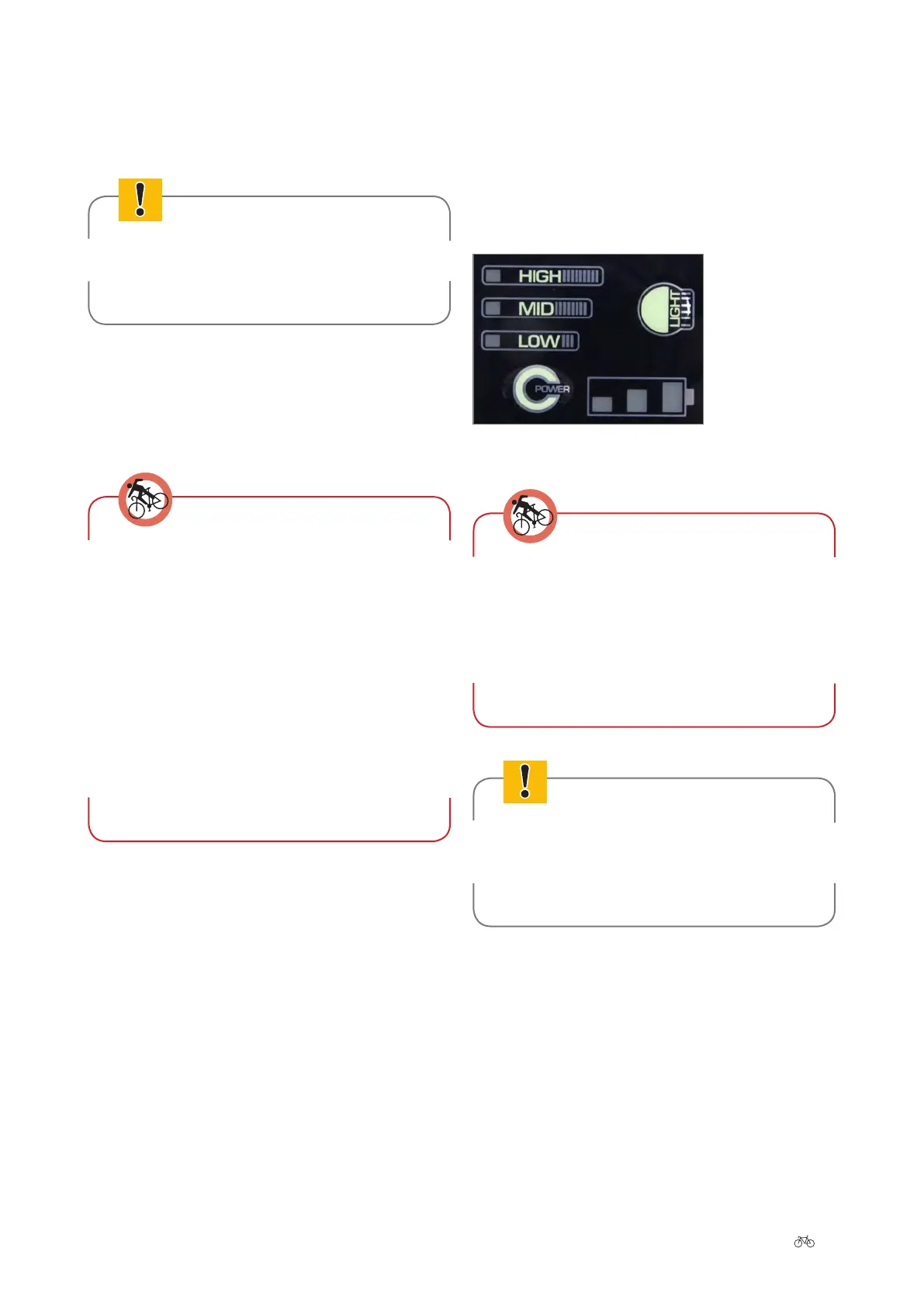 HIGH
MID
LOW
LIGHT
POWER