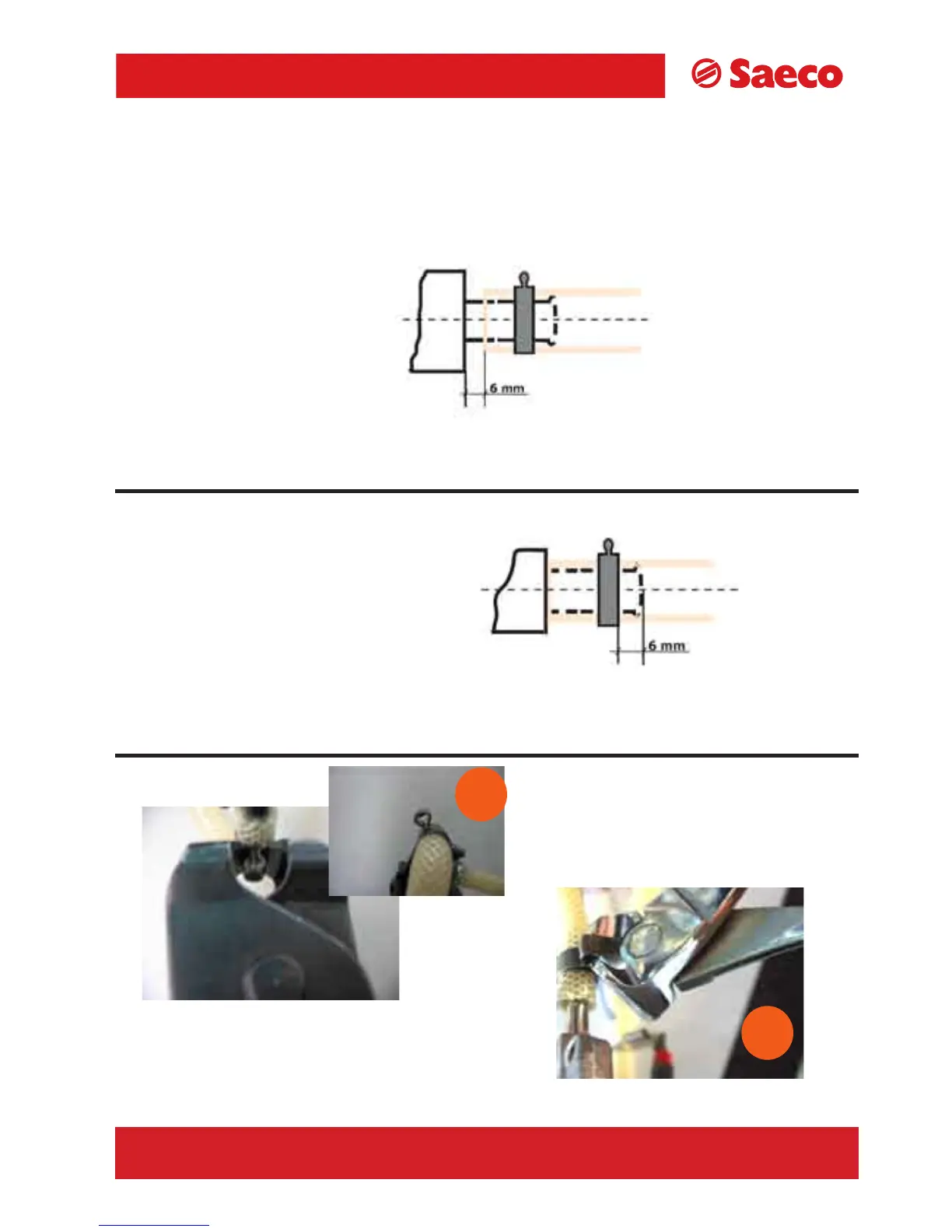 Saeco

6 mm

6 mm