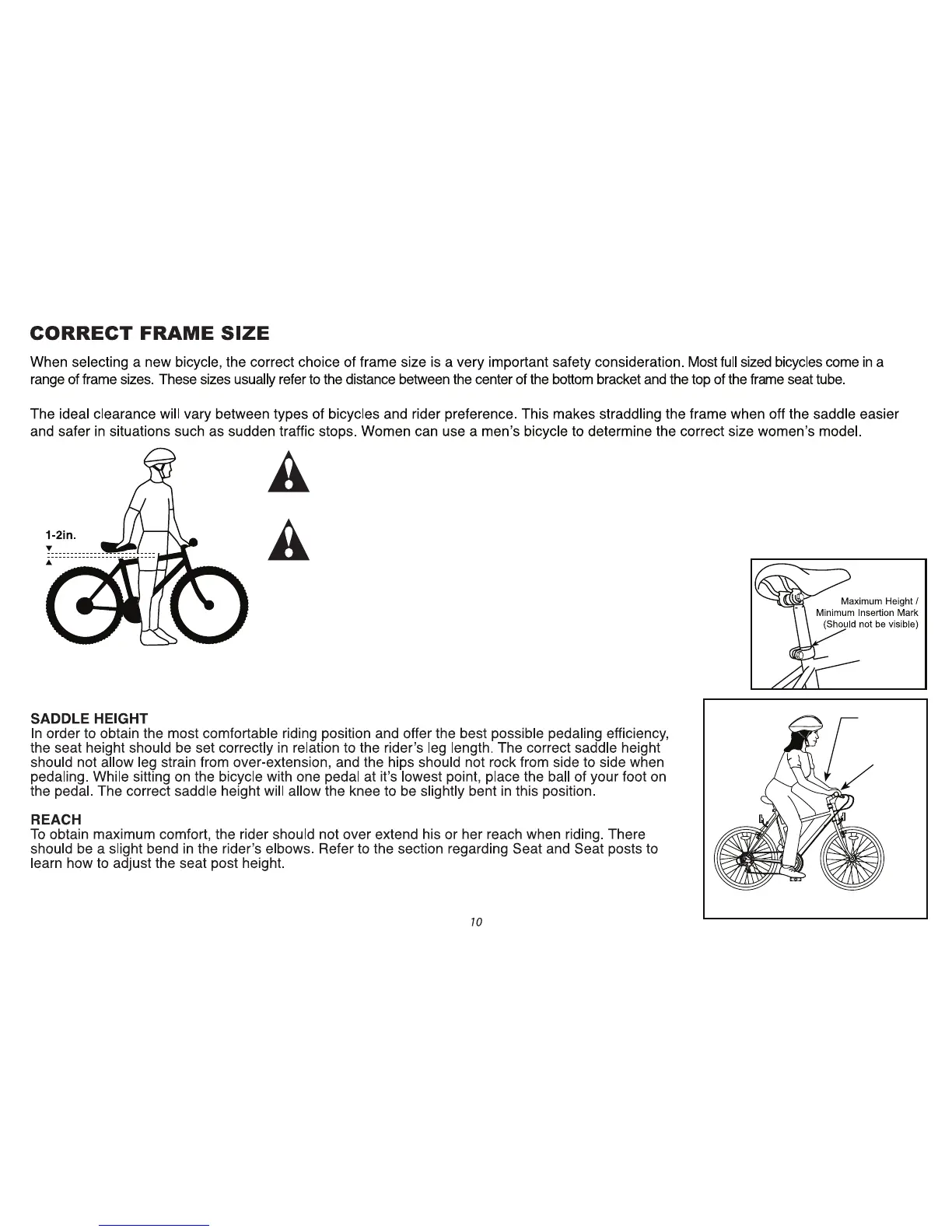 CORRECT FRAME SIZE

When selecting a new bicycle, the correct choice of frame size is a very important safety consideration. Most full sized bicycles come in a range of frame sizes. These sizes usually refer to the distance between the center of the bottom bracket and the top of the frame seat tube.

The ideal clearance will vary between types of bicycles and rider preference. This makes straddling the frame when off the saddle easier and safer in situations such as sudden traffic stops. Women can use a men's bicycle to determine the correct size women's model.

1-2in.

Maximum Height / Minimum Insertion Mark (Should not be visible)

SADDLE HEIGHT
In order to obtain the most comfortable riding position and offer the best possible pedaling efficiency, the seat height should be set correctly in relation to the rider's leg length. The correct saddle height should not allow leg strain from over-extension, and the hips should not rock from side to side when pedaling. While sitting on the bicycle with one pedal at it's lowest point, place the ball of your foot on the pedal. The correct saddle height will allow the knee to be slightly bent in this position.

REACH
To obtain maximum comfort, the rider should not over extend his or her reach when riding. There should be a slight bend in the rider's elbows. Refer to the section regarding Seat and Seat posts to learn how to adjust the seat post height.

10