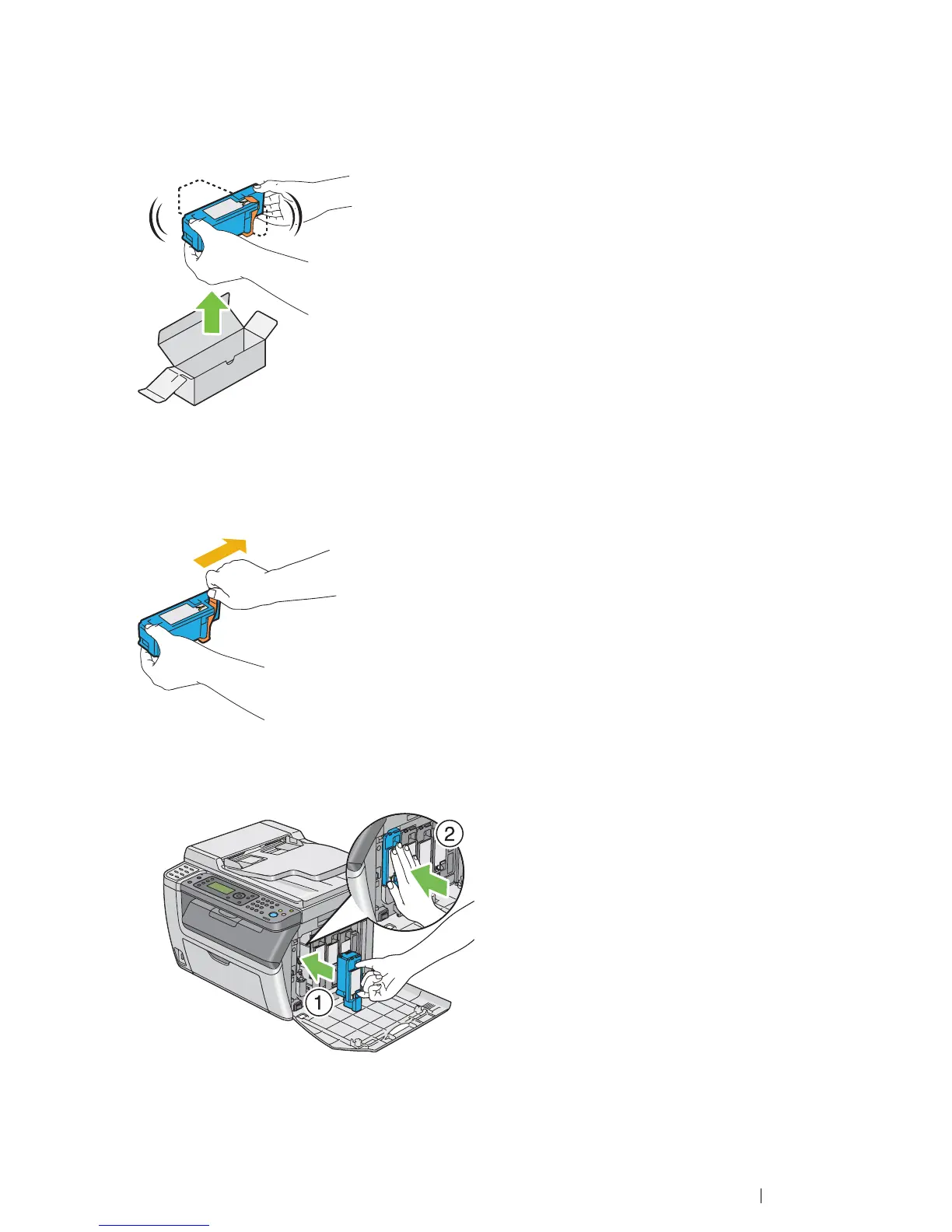 2

1